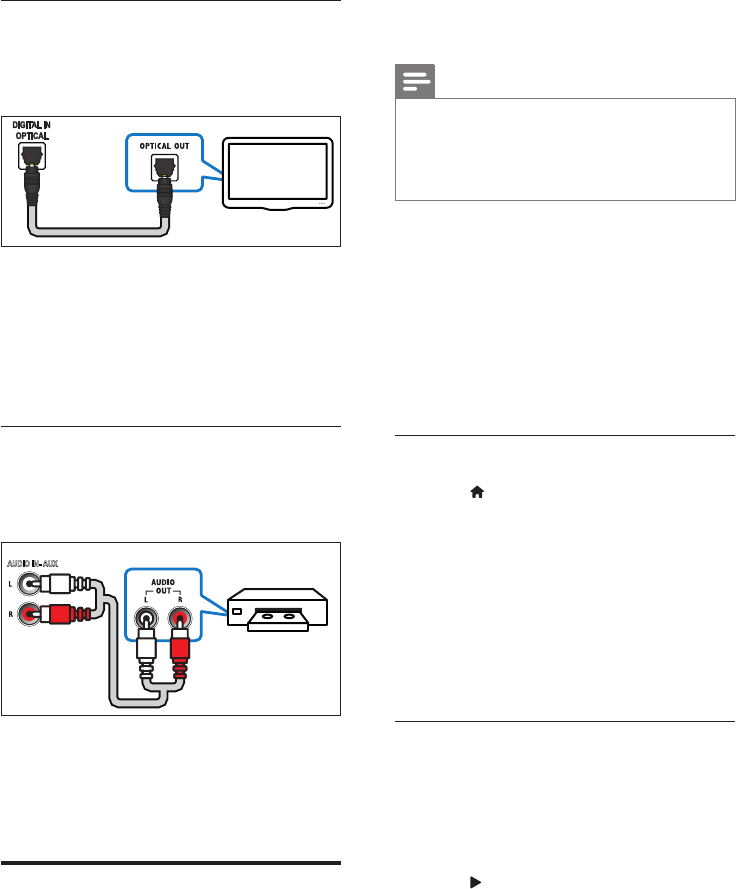 DIGITAL IN OPTICAL

OPTICAL OUT

AUDIO IN-AUX
L
R

AUDIO
OUT
L R