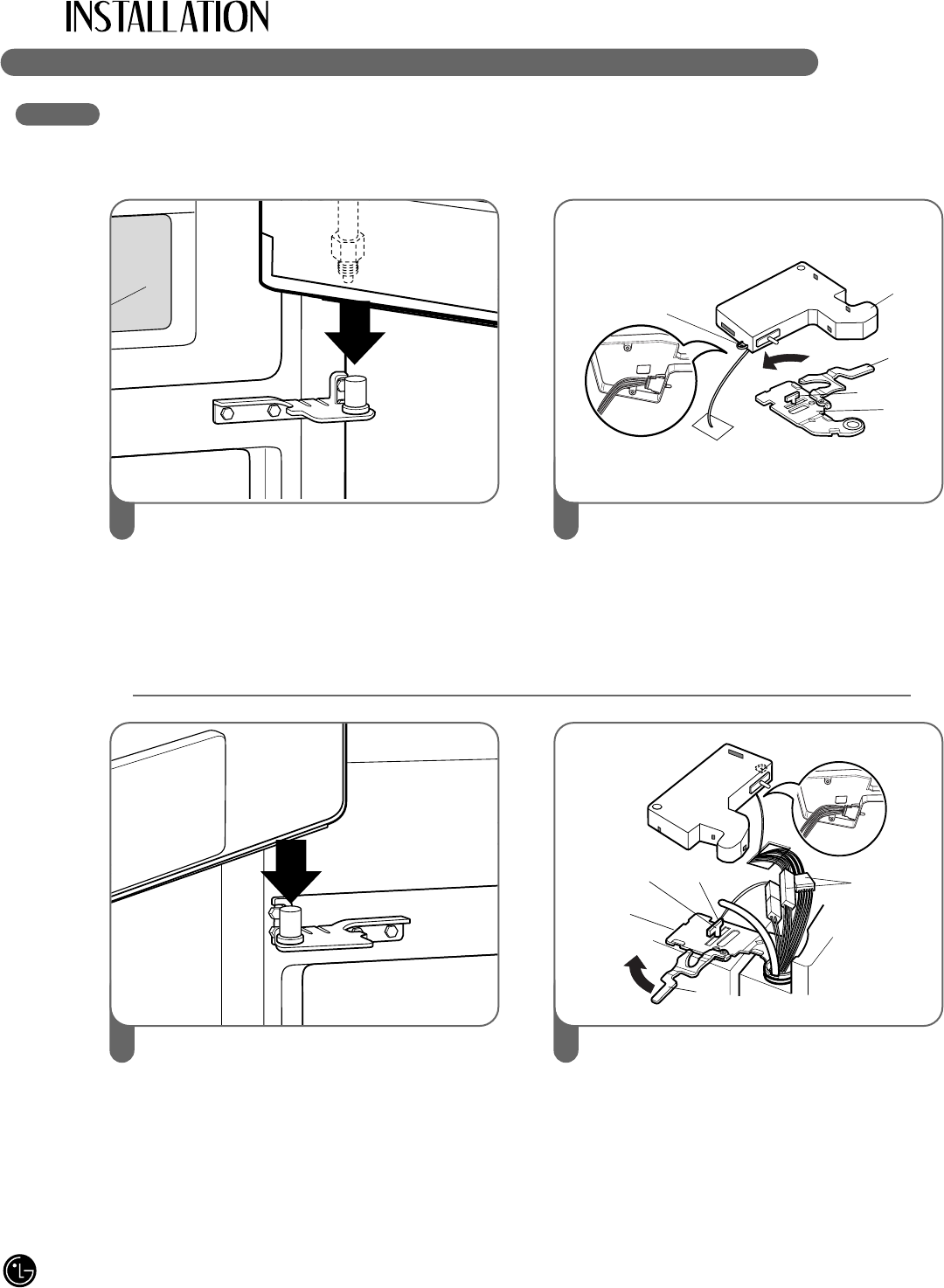 INSTALLATION