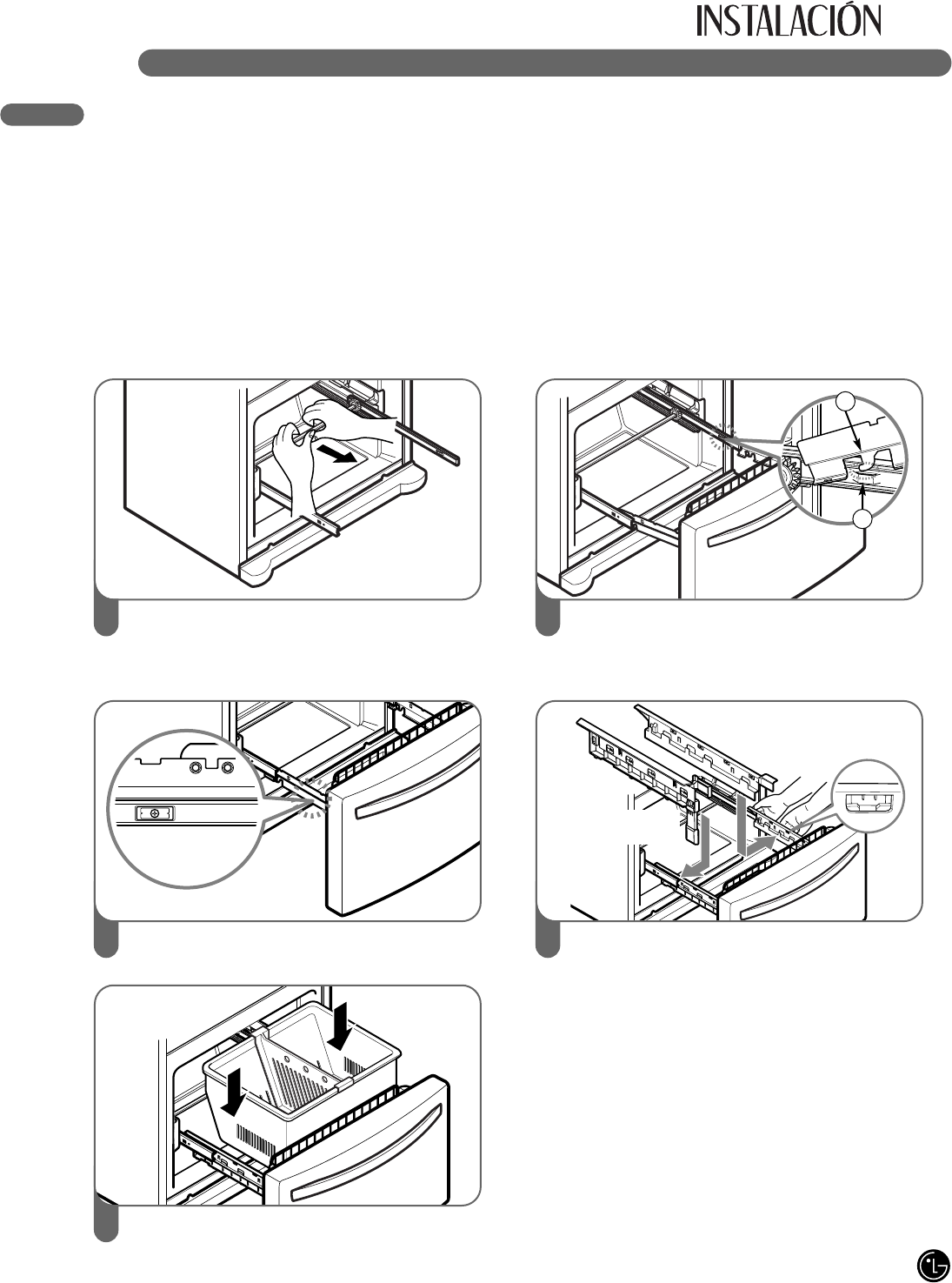 INSTALACIÓN