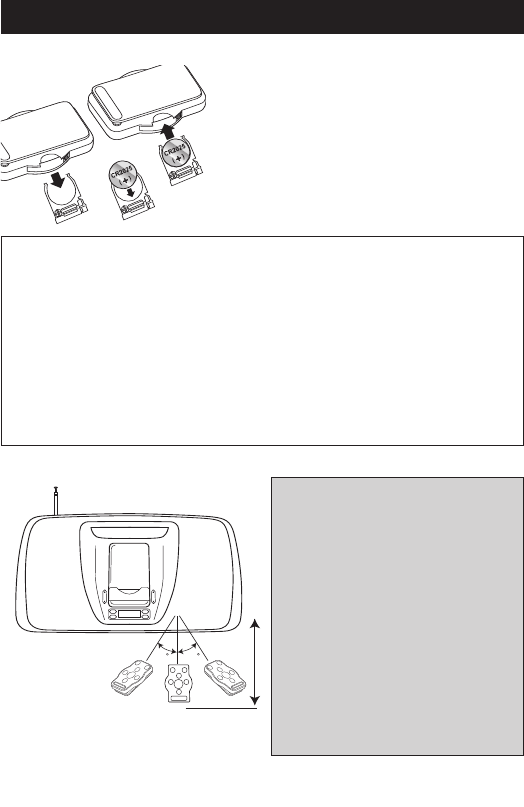 CR2025
(+)

CR2025
(+)