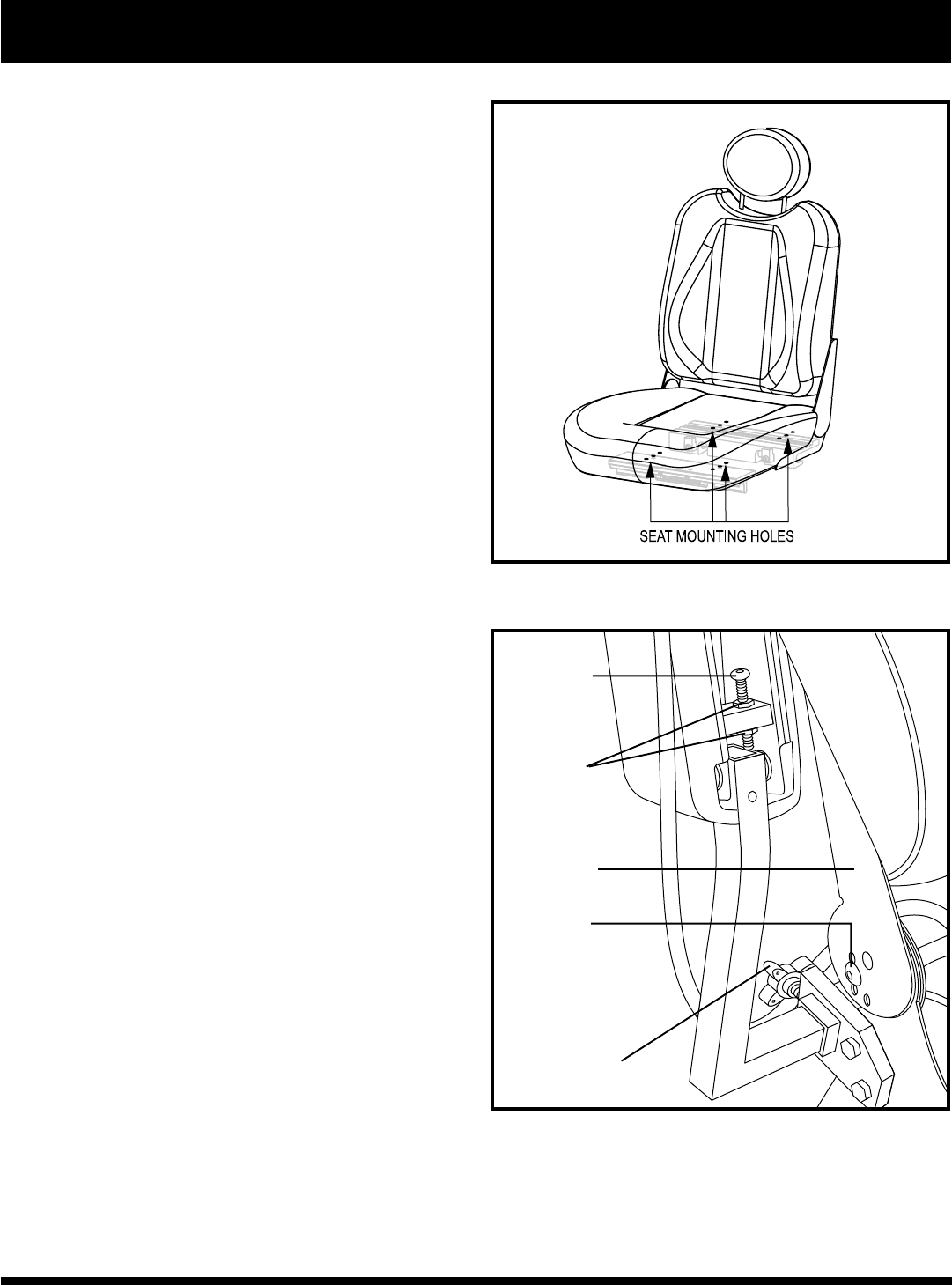 SEAT MOUNTING HOLES