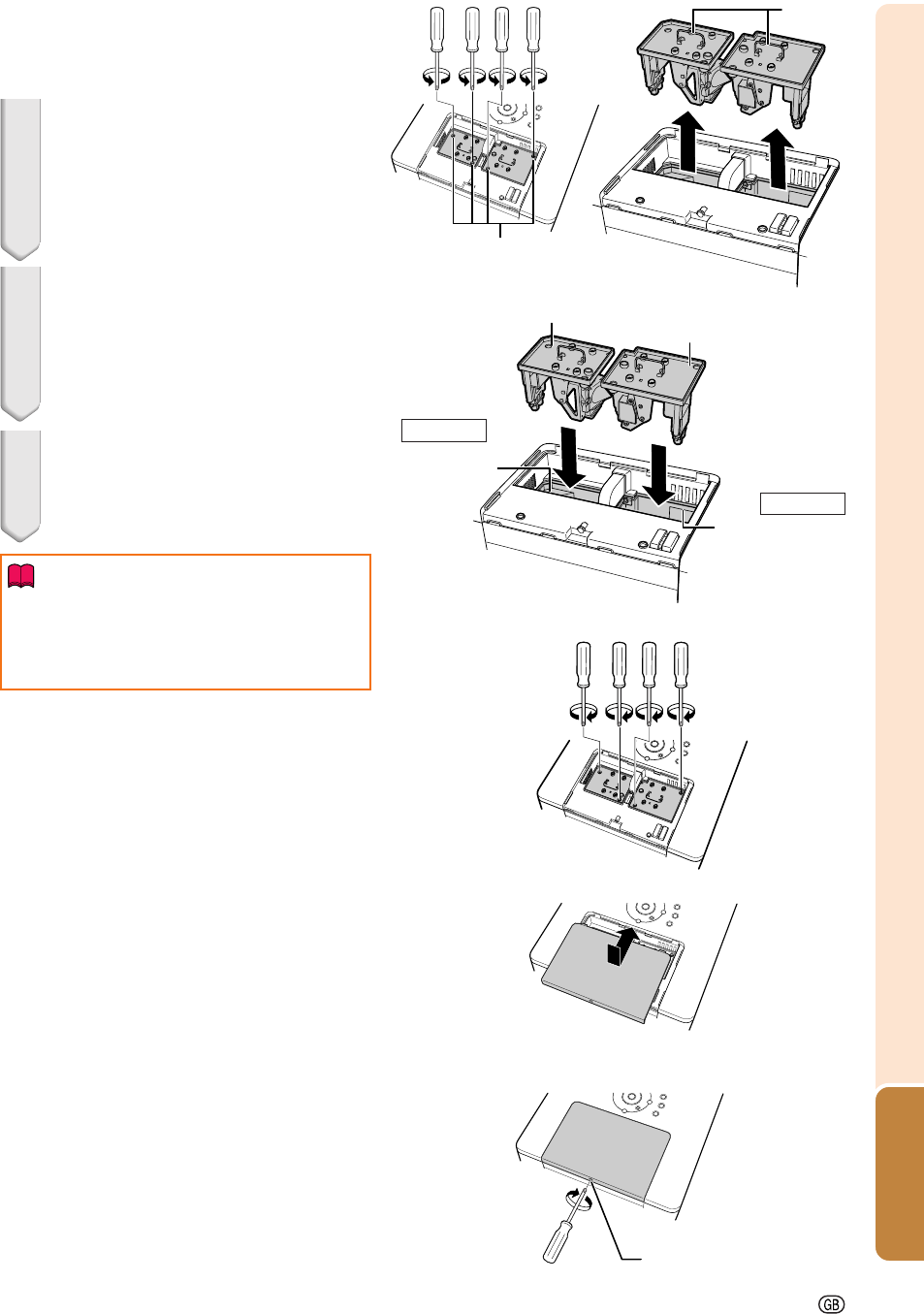 GB