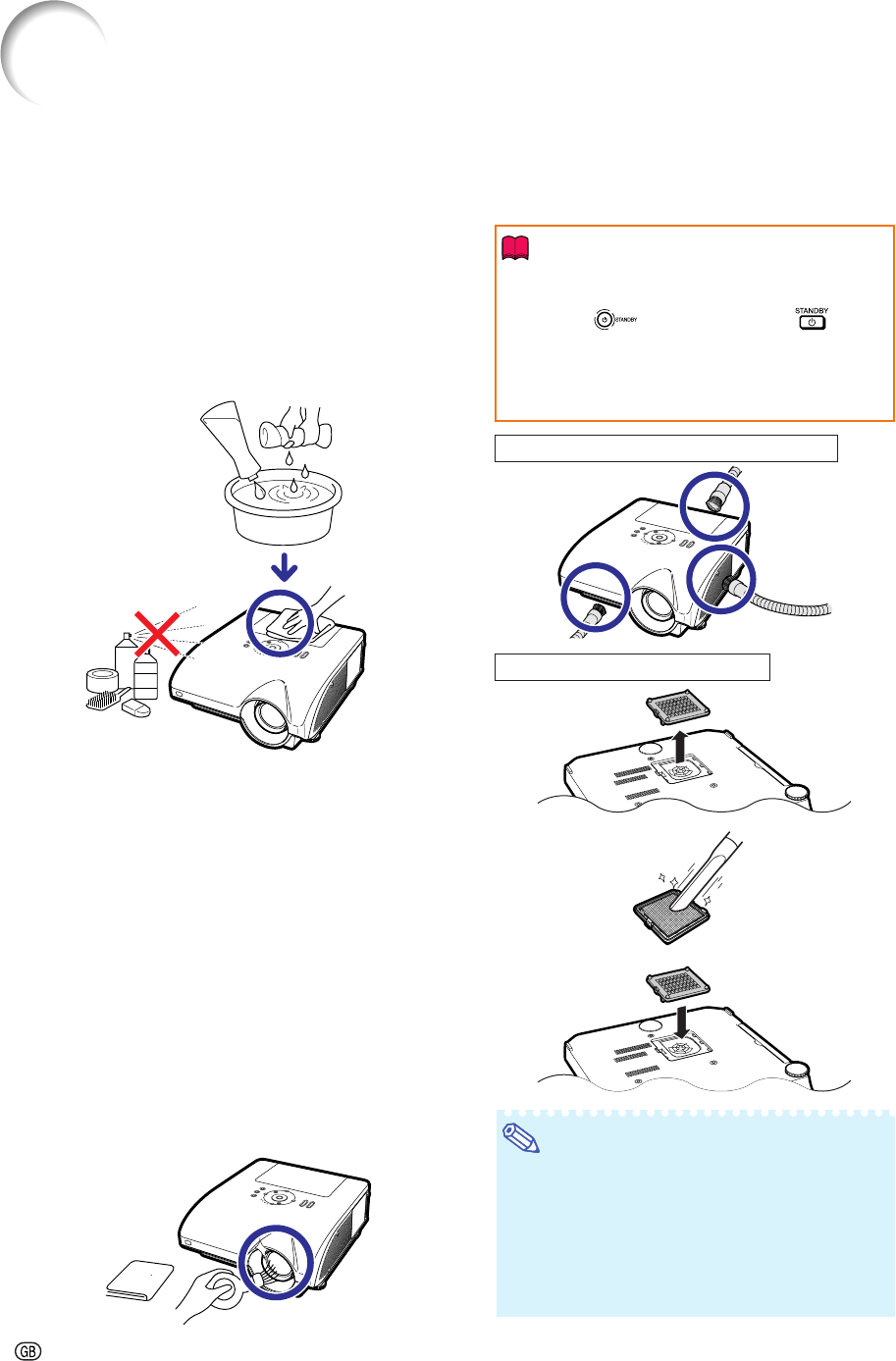 STANDBY

STANDBY

GB