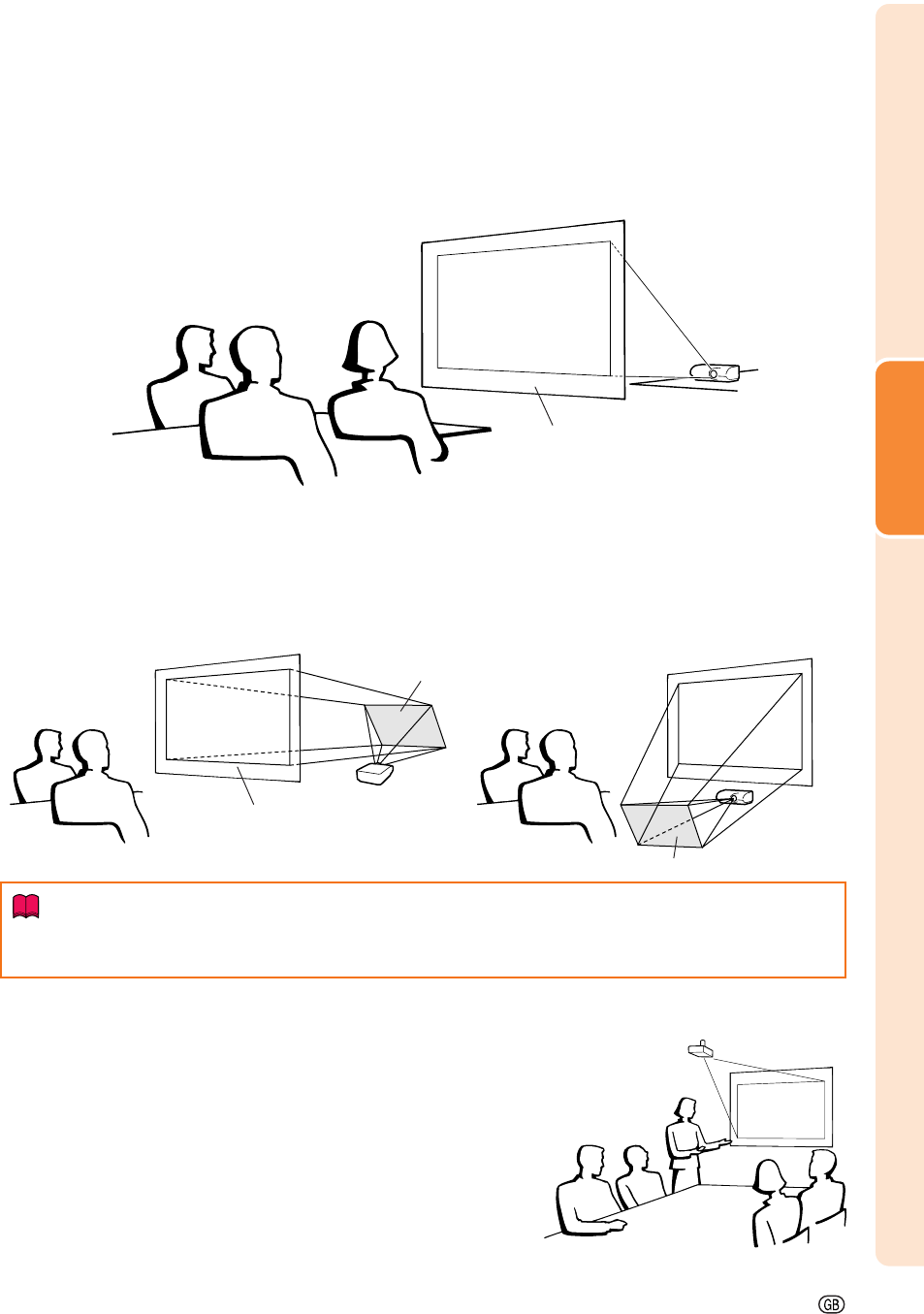 GB