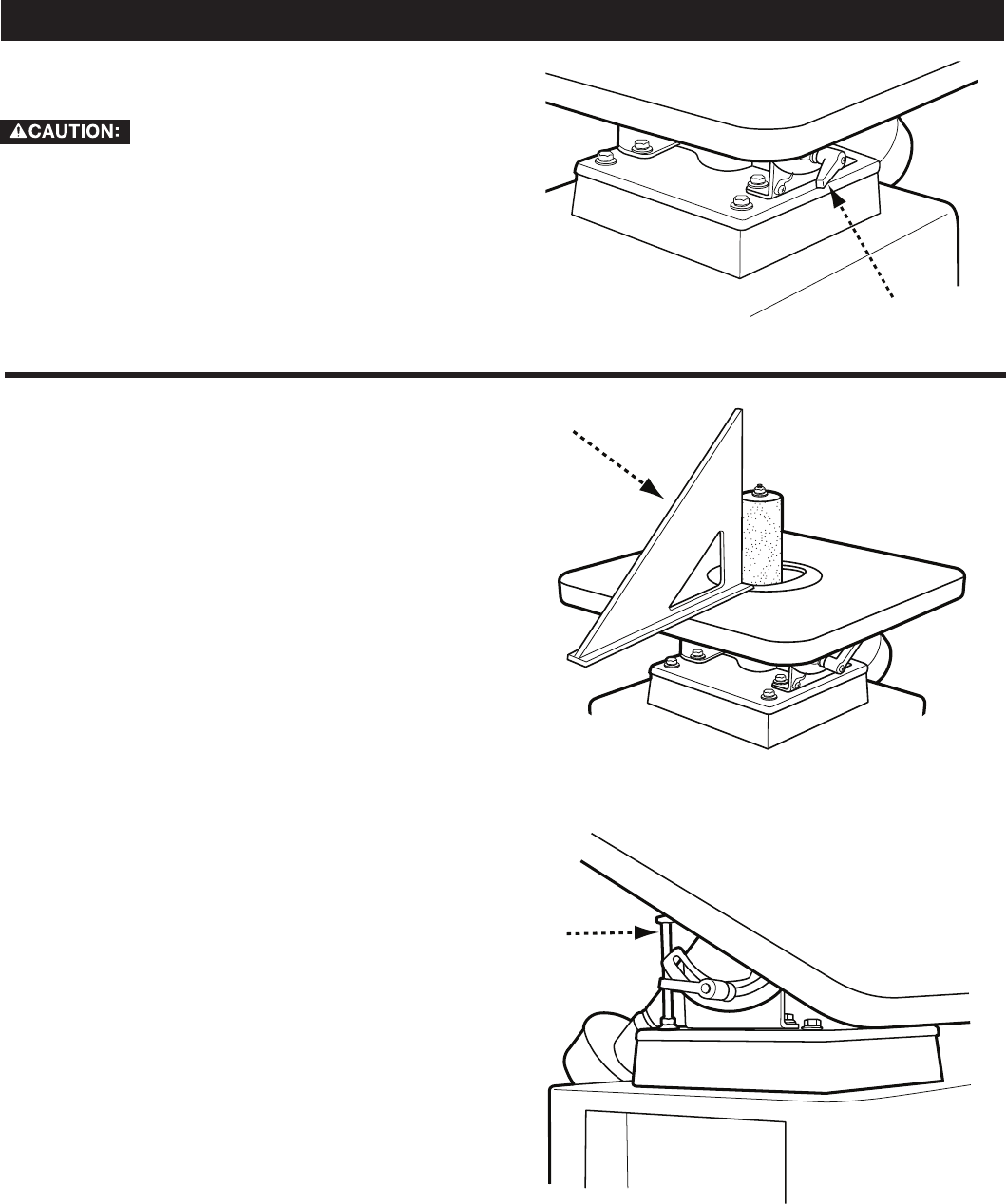 ⚠CAUTION: