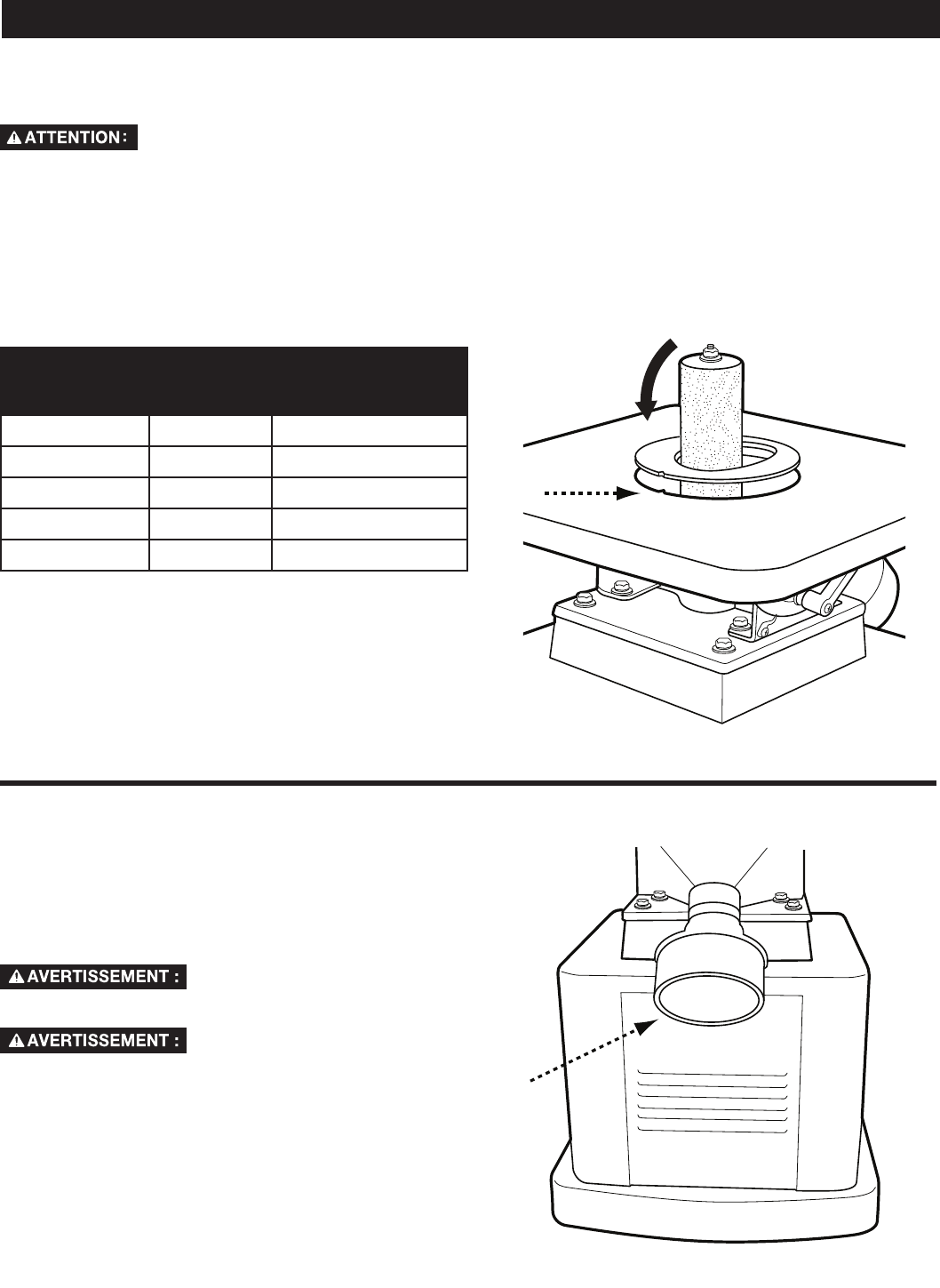 ATTENTION :

AVERTISSEMENT :

AVERTISSEMENT :