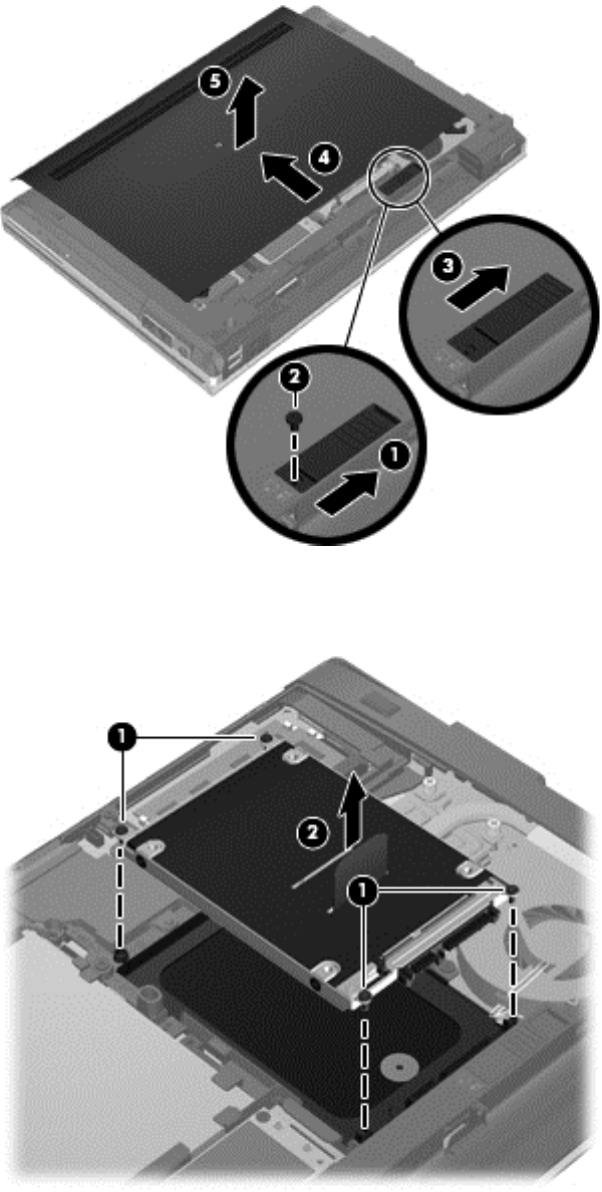 5
4
3
2
1

1
2
1