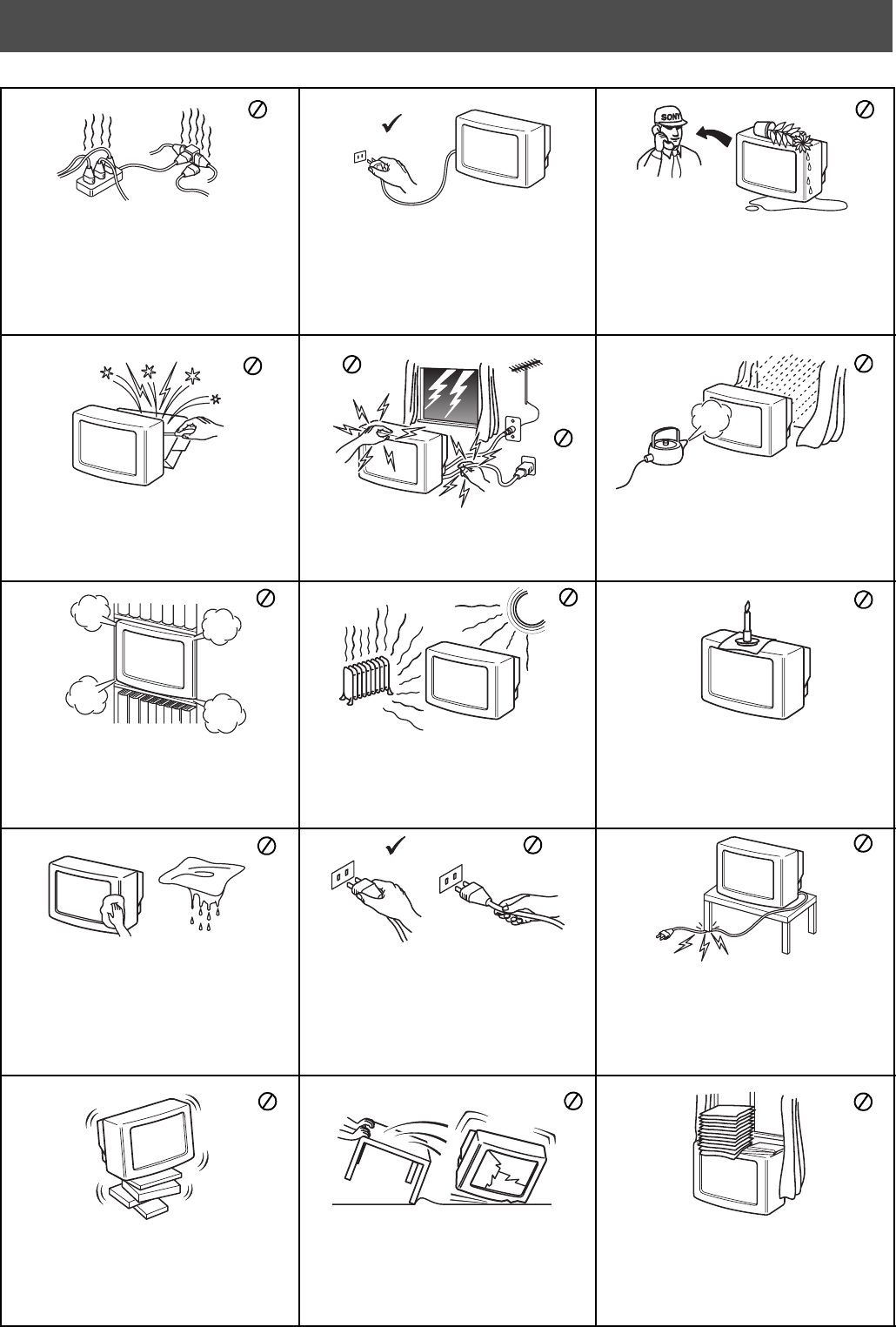 SONY