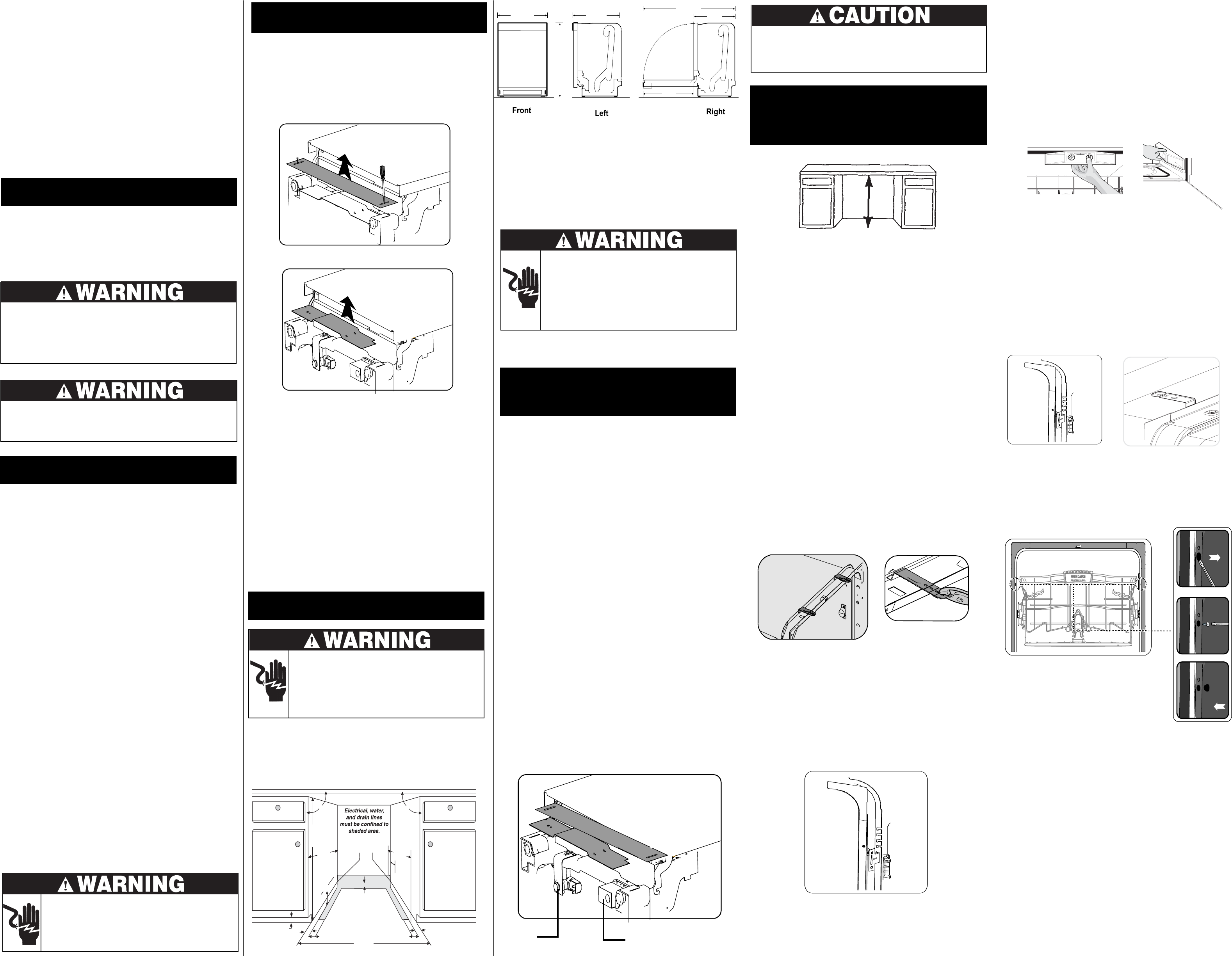 WARNING

WARNING

WARNING

WARNING

Electrical, water, and drain lines must be confined to shaded area.

Front

Left

Right

WARNING

CAUTION