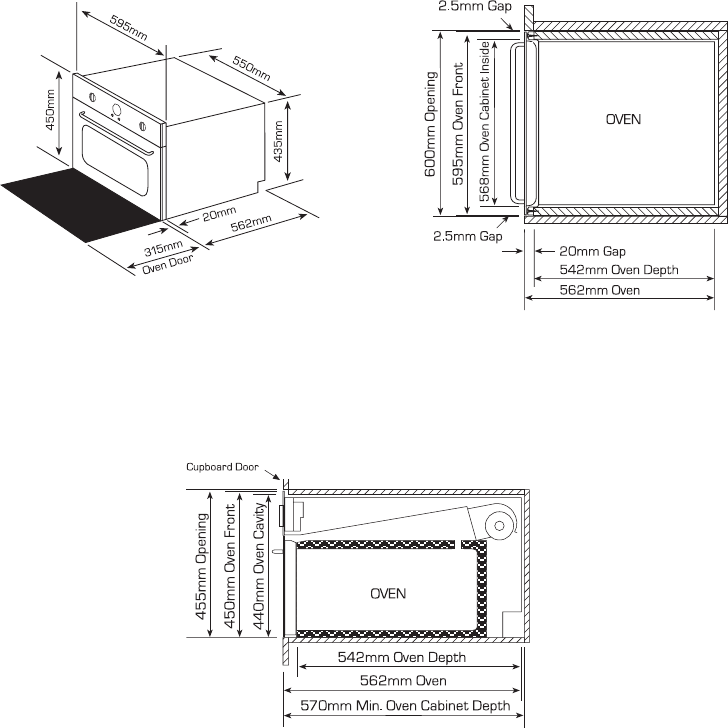 595mm
550mm
450mm
435mm
20mm
562mm
315mm
Oven Door

2.5mm Gap
600mm Opening
595mm Oven Front
568mm Oven Cabinet Inside
OVEN
2.5mm Gap
20mm Gap
542mm Oven Depth
562mm Oven

Cupboard Door
455mm Opening
450mm Oven Front
440mm Oven Cavity
OVEN
542mm Oven Depth
562mm Oven
570mm Min. Oven Cabinet Depth