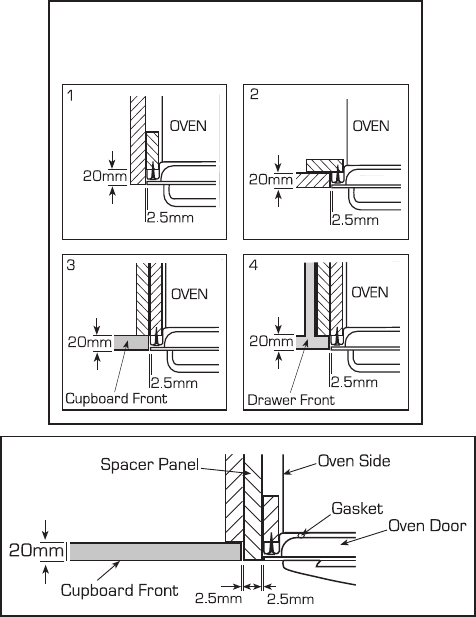 1
OVEN
20mm
2.5mm

2
OVEN
20mm
2.5mm

3
OVEN
20mm
2.5mm
Cupboard Front

4
OVEN
20mm
2.5mm
Drawer Front

Spacer Panel
Oven Side
Gasket
Oven Door
20mm
Cupboard Front
2.5mm
2.5mm