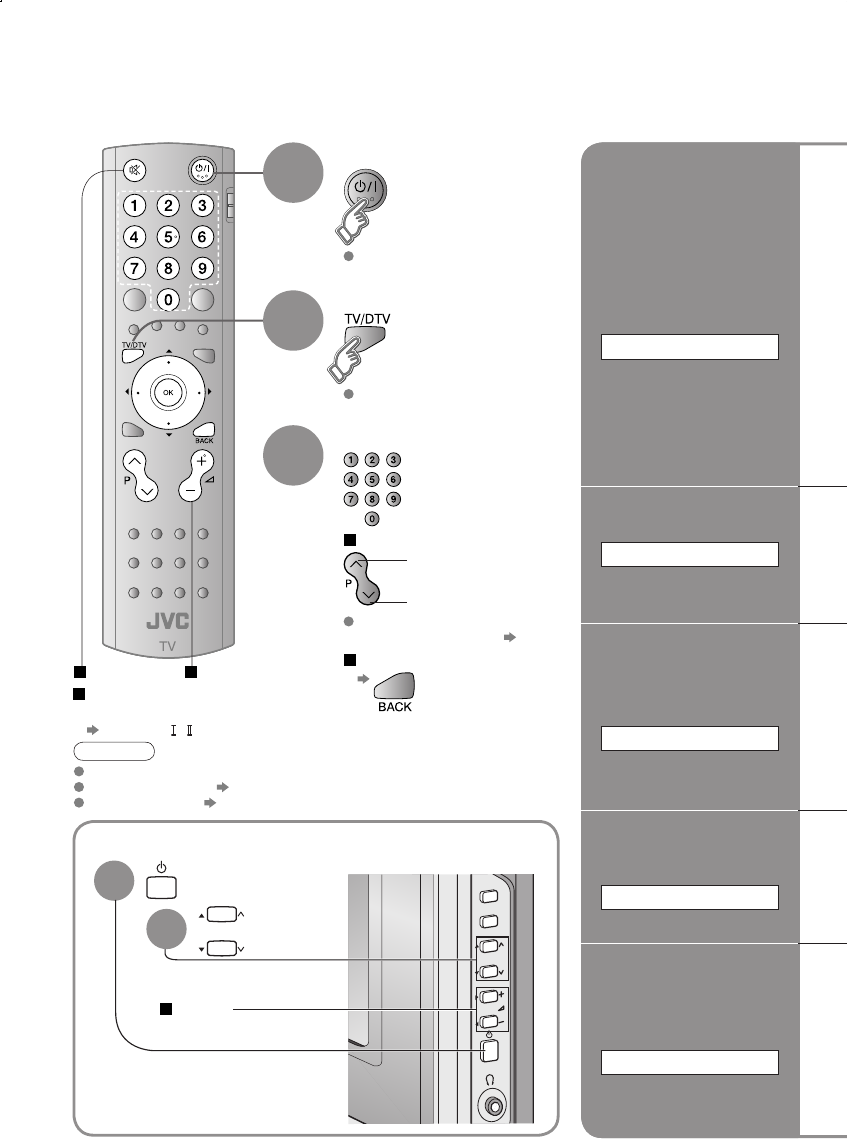 1 2 3
4 5 6
7 8 9
0

TV/DTV

OK

BACK

P

JVC

TV

TV/DTV

1 2 3
4 5 6
7 8 9
0

P

BACK

I II