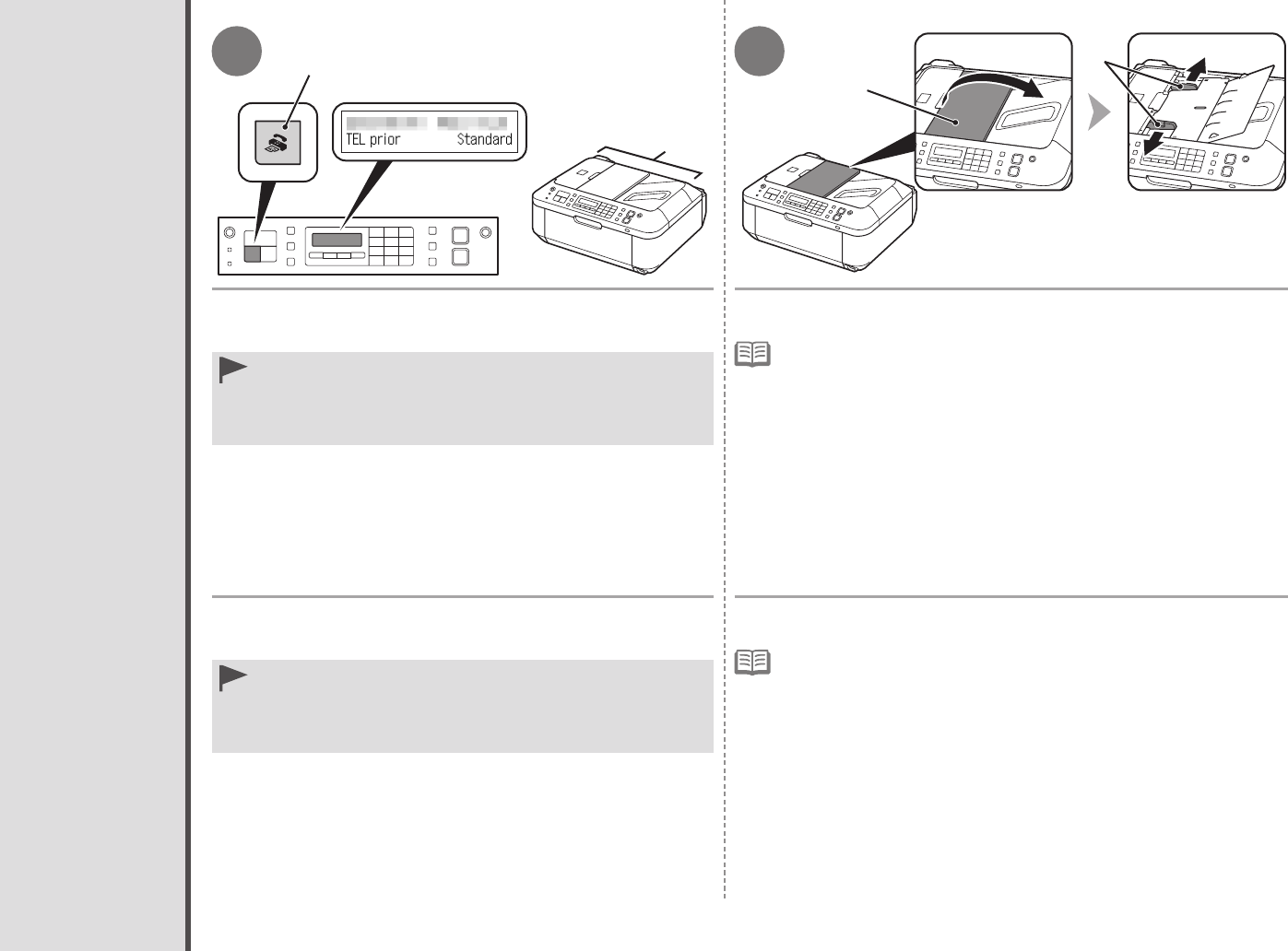 TEL prior Standard