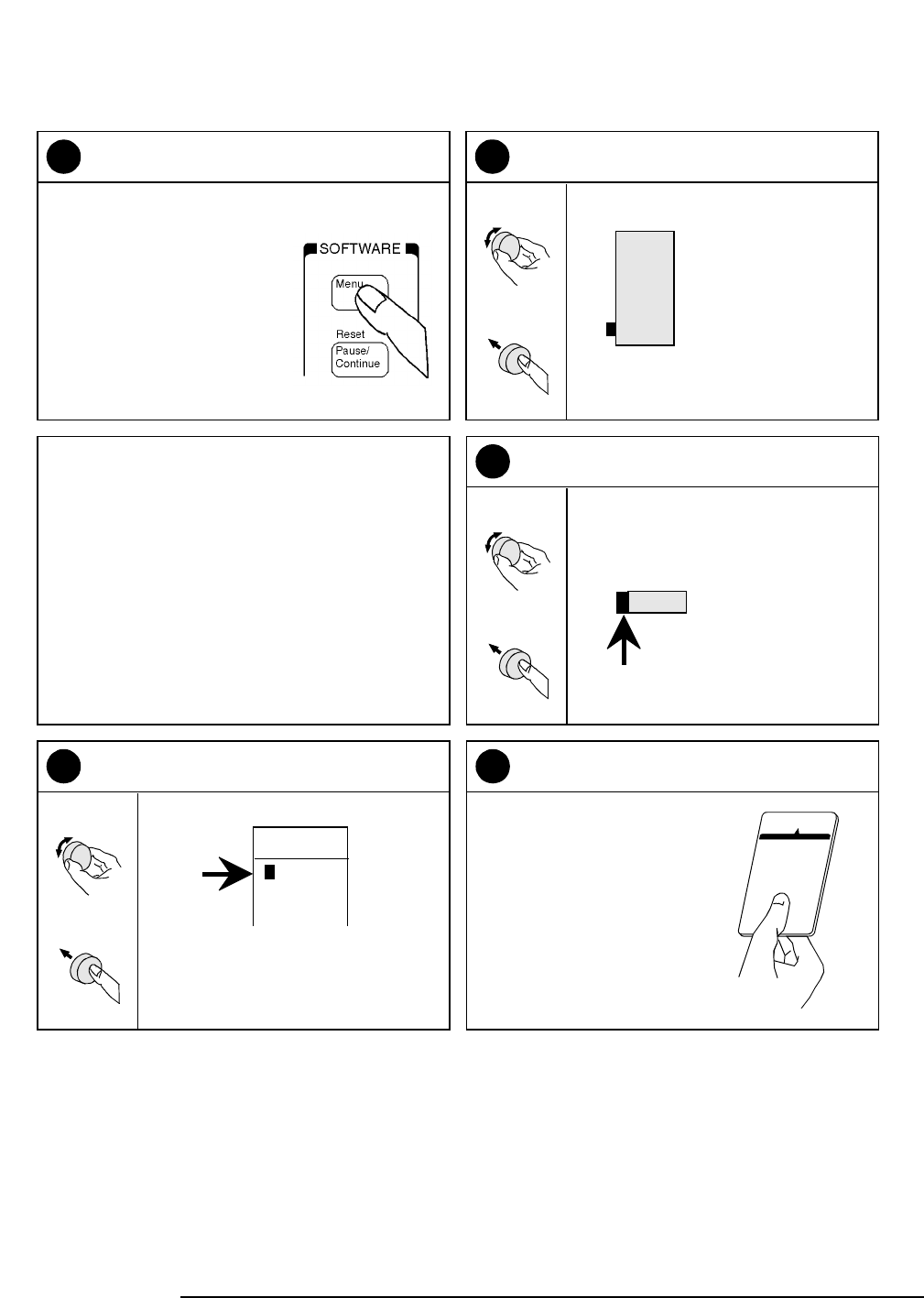 SOFTWARE

Menu

Reset

Pause/
Continue