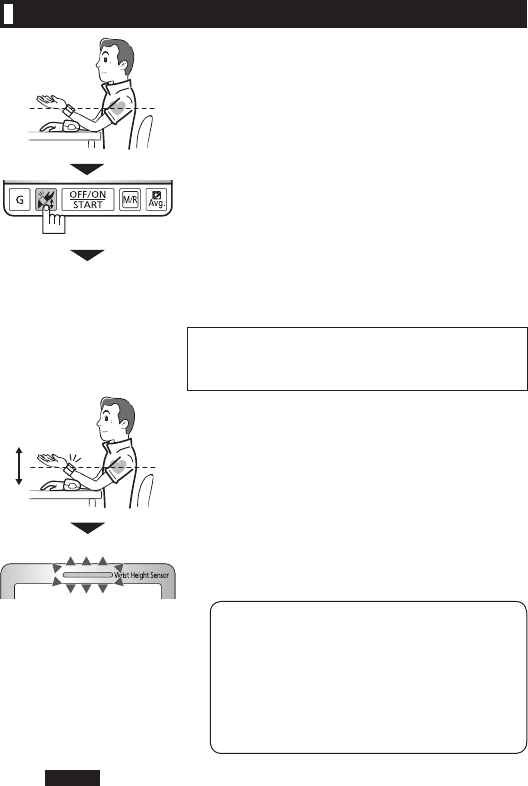 G

OFF/ON
START

M/R

Avg.

Wrist Height Sensor