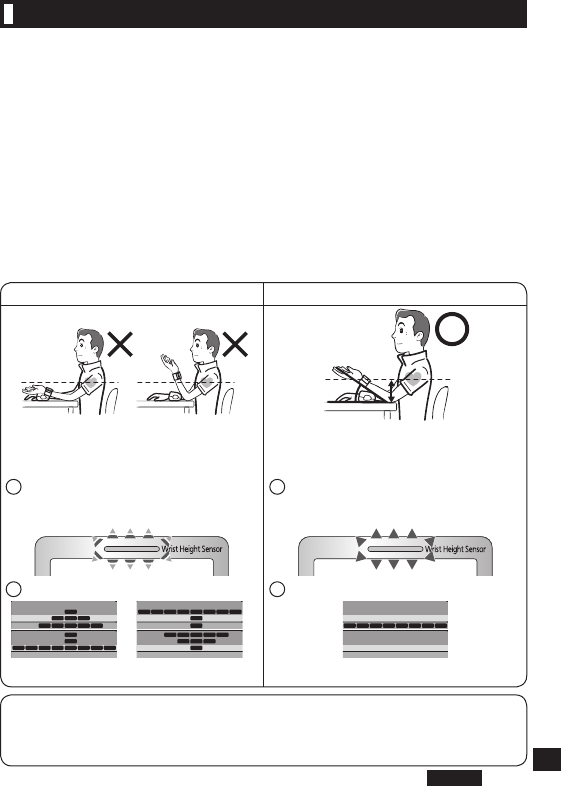 Wrist Height Sensor

Wrist Height Sensor