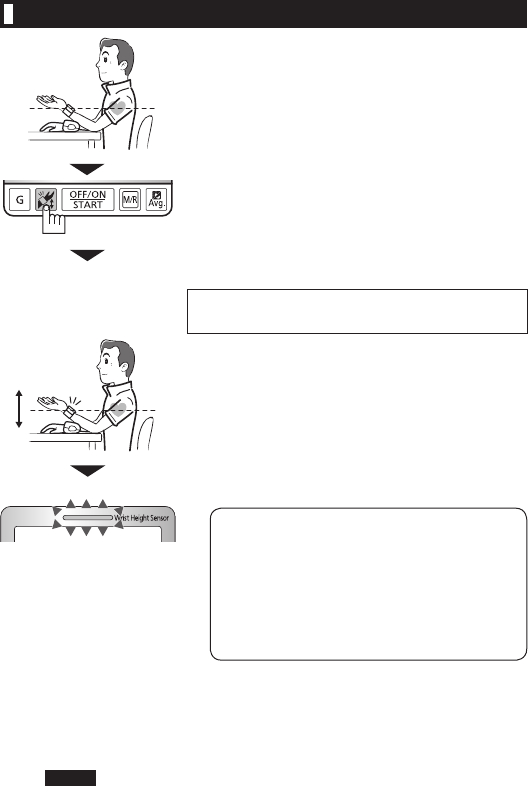 G

OFF/ON
START

M/R

Avg.

Wrist Height Sensor