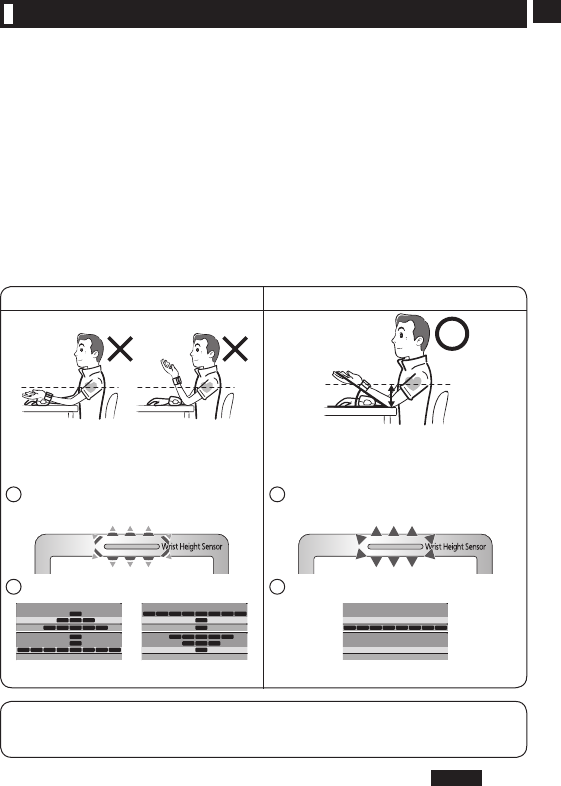 Wrist Height Sensor

Wrist Height Sensor