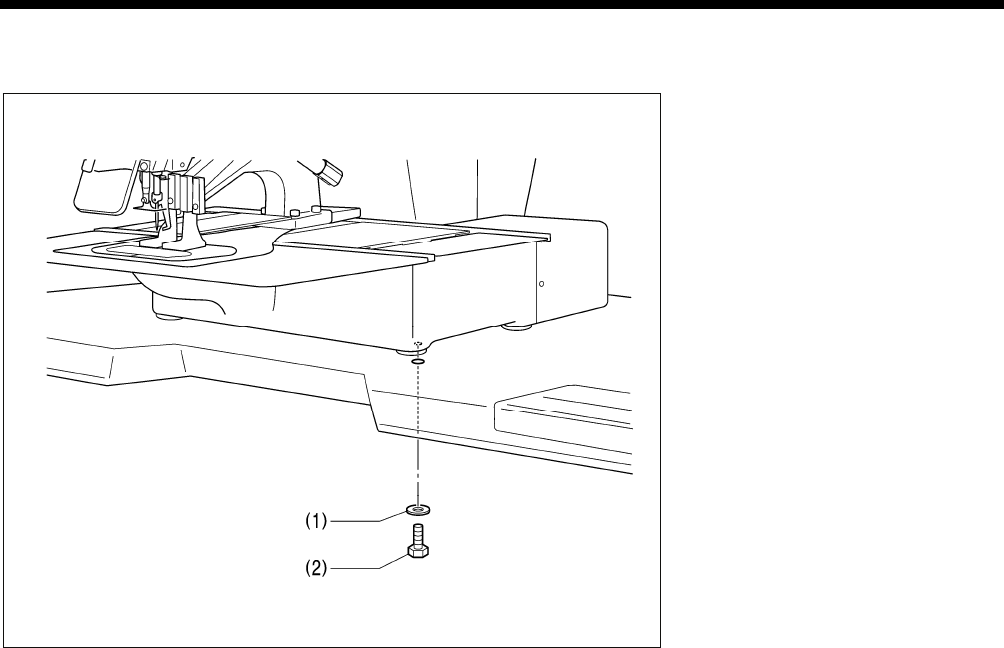 (1)

(2)