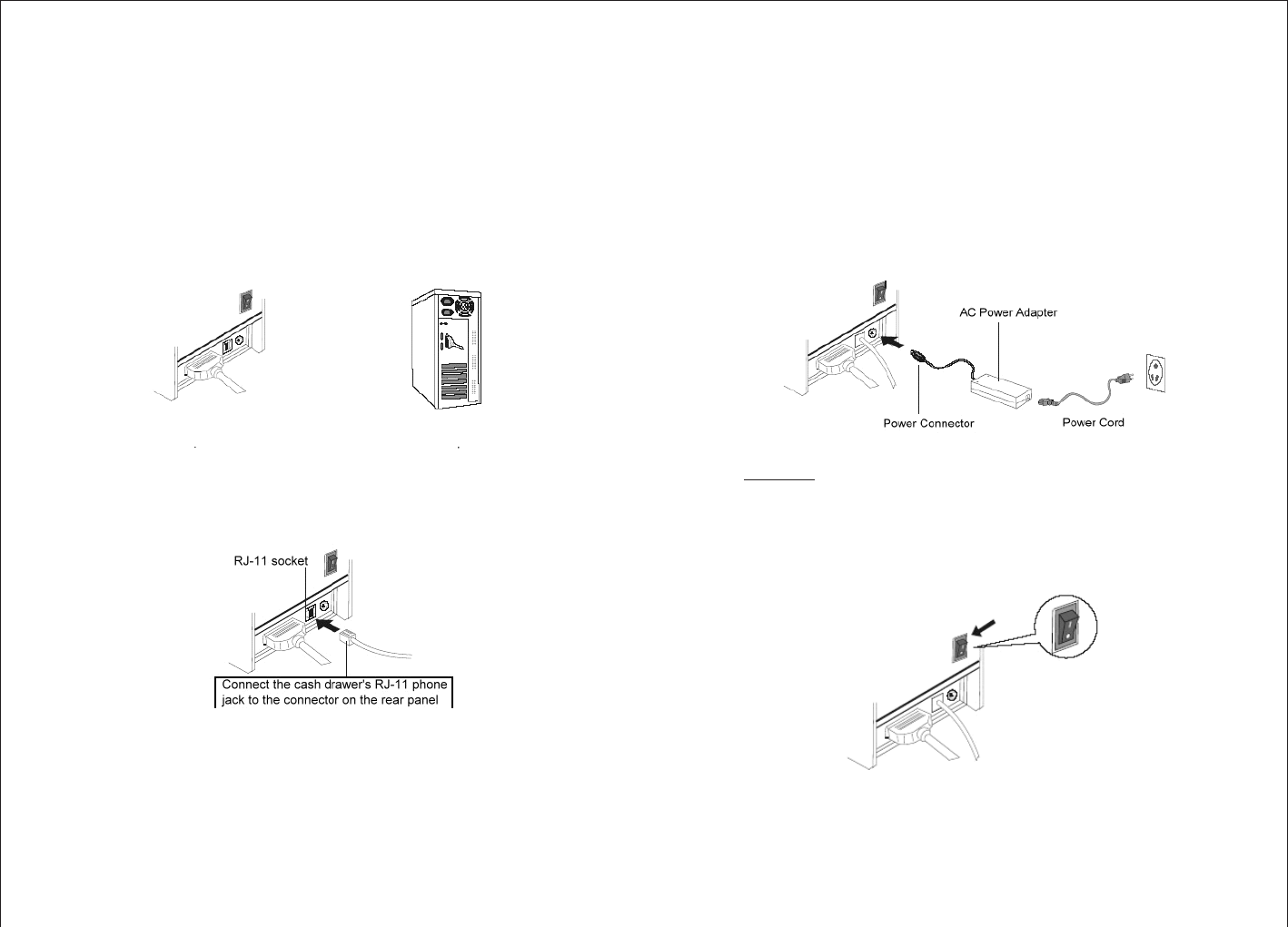 RJ-11 socket

Connect the cash drawer's RJ-11 phone jack to the connector on the rear panel

AC Power Adapter

Power Connector

Power Cord