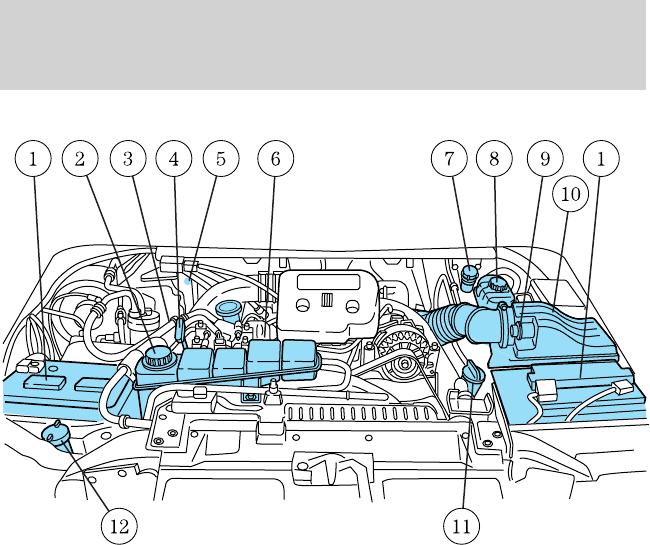 1
2
3
4
5
6
7
8
9
1
10
12
11