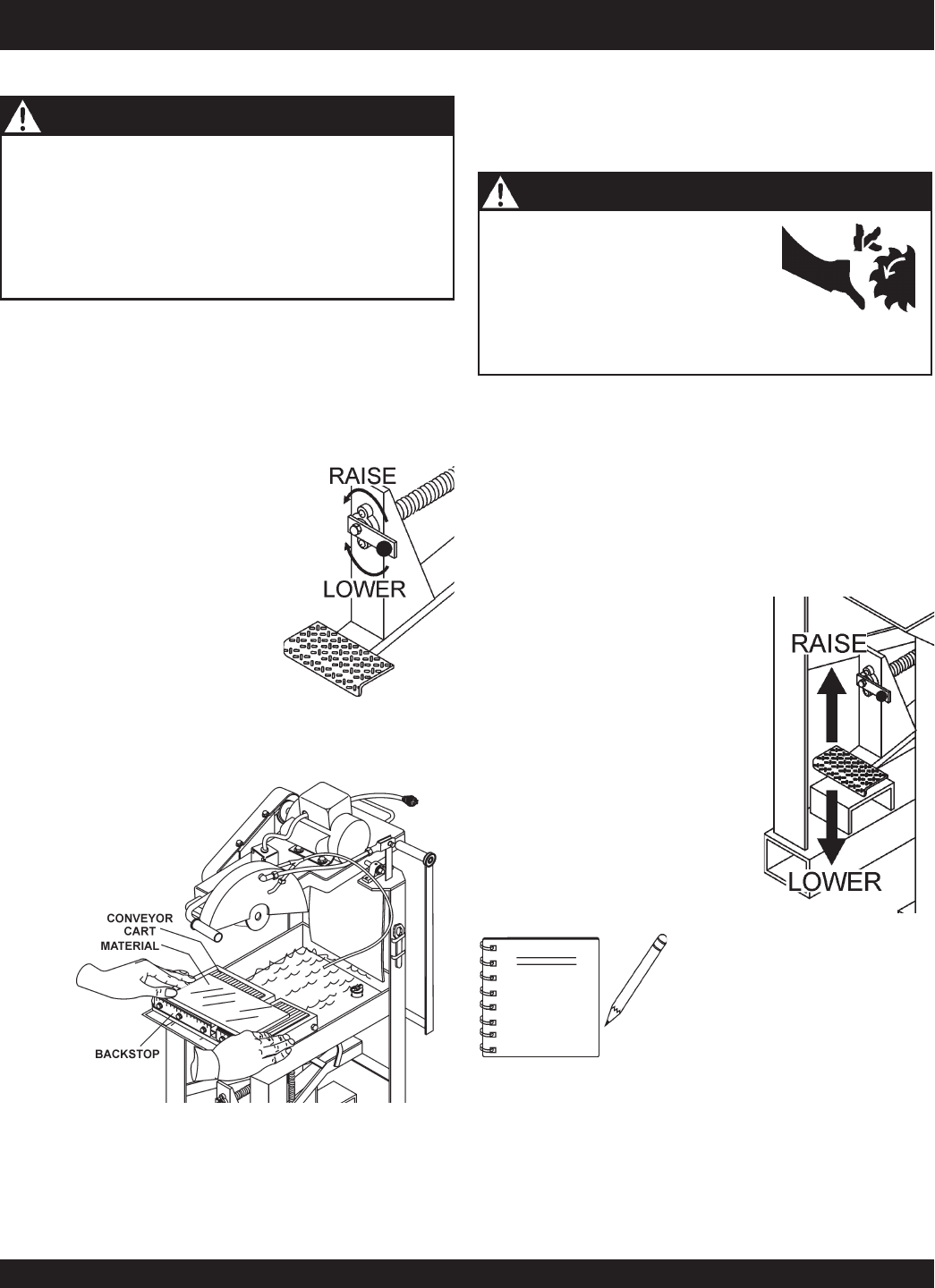 RAISE

LOWER

CONVEYOR CART

MATERIAL

BACKSTOP

RAISE

LOWER