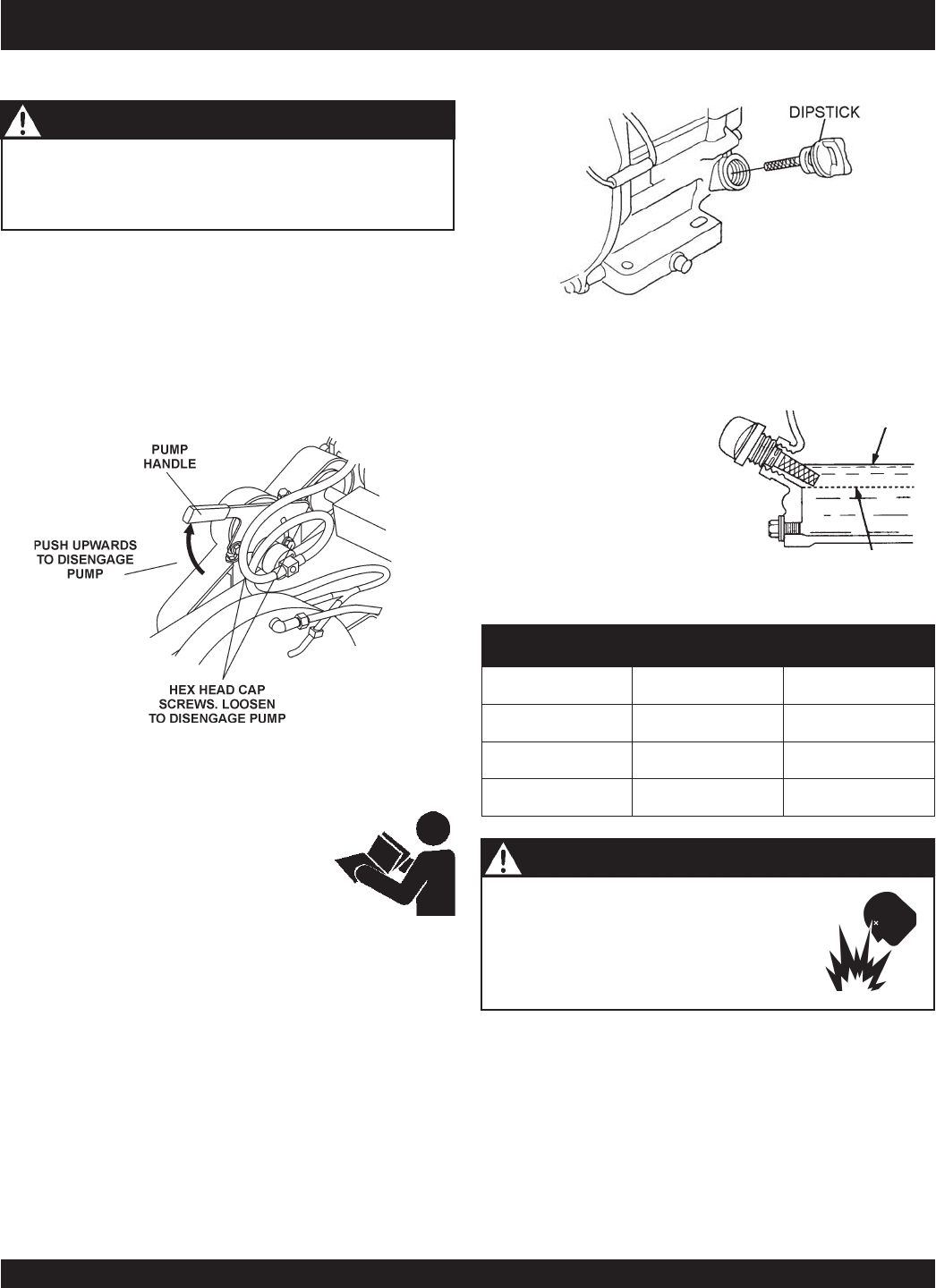 DIPSTICK

PUMP HANDLE

PUSH UPWARDS TO DISENGAGE PUMP

HEX HEAD CAP SCREWS. LOOSEN TO DISENGAGE PUMP