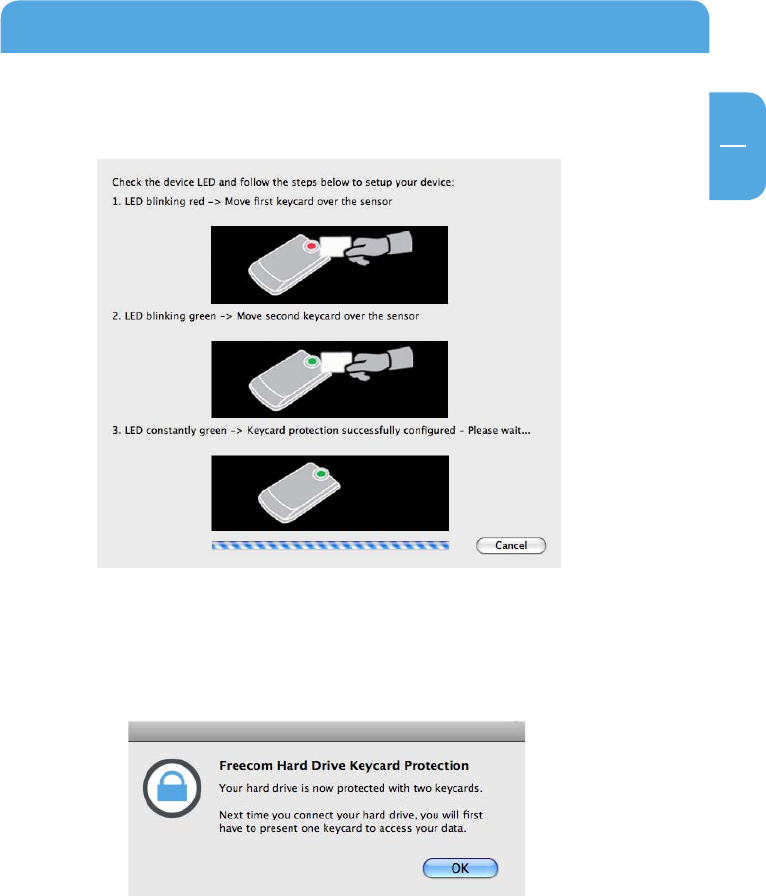 Check the device LED and follow the steps below to setup your device:

1. LED blinking red -> Move first keycard over the sensor

2. LED blinking green -> Move second keycard over the sensor

3. LED constantly green -> Keycard protection successfully configured - Please wait...

Cancel

Freecom Hard Drive Keycard Protection

Your hard drive is now protected with two keycards.

Next time you connect your hard drive, you will first have to present one keycard to access your data.

OK