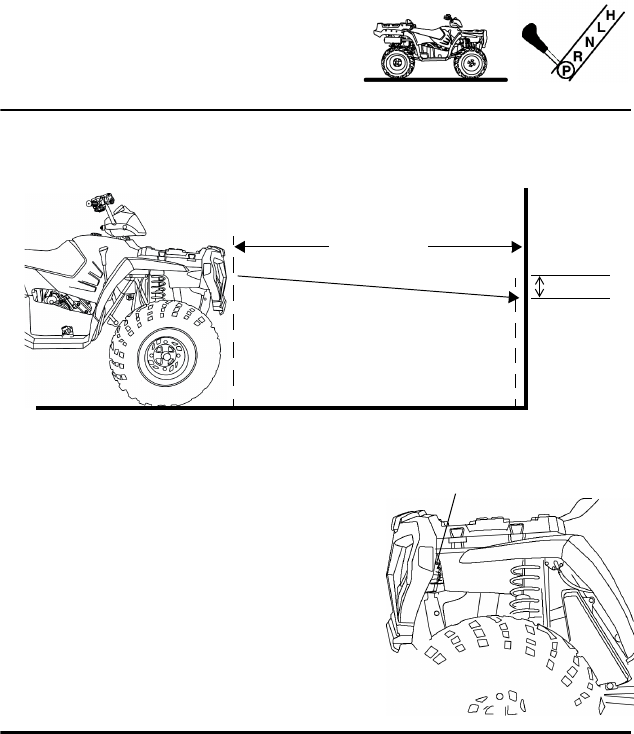 H
L
N
R
P