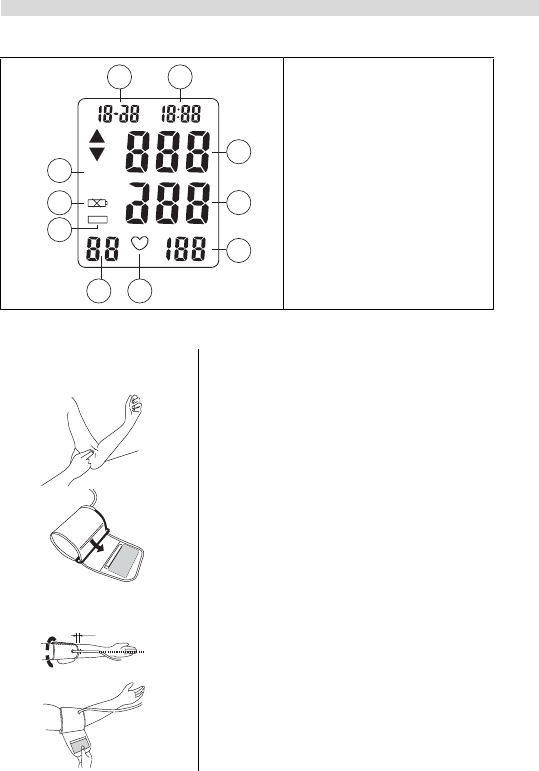 18-38 18:88
888
388
88 188