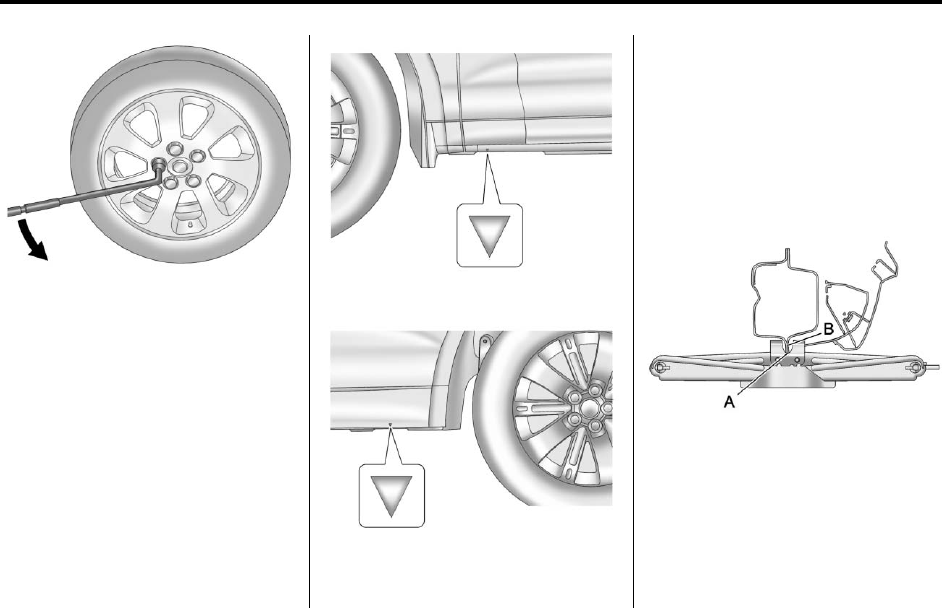 B
A