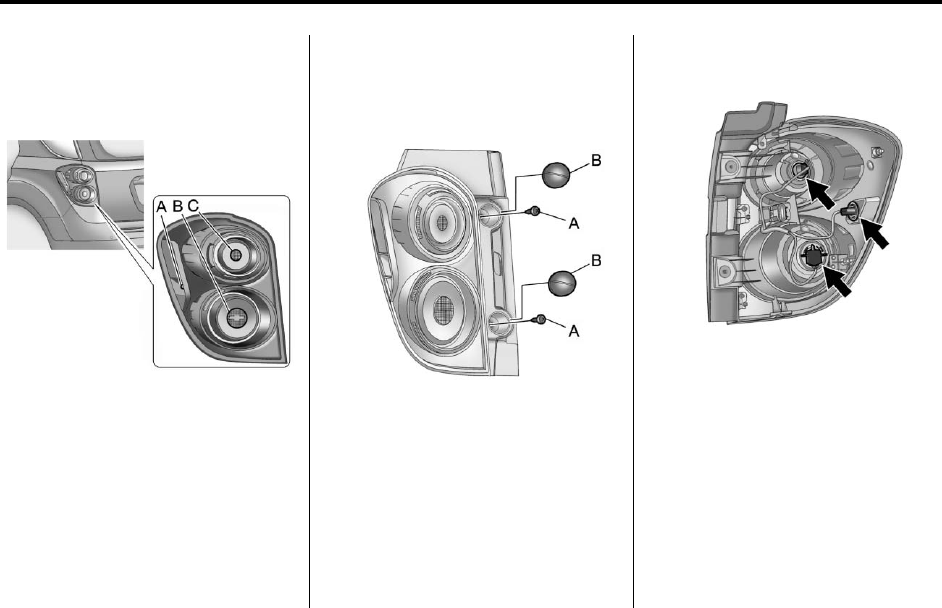 A B C

B
A
B
A