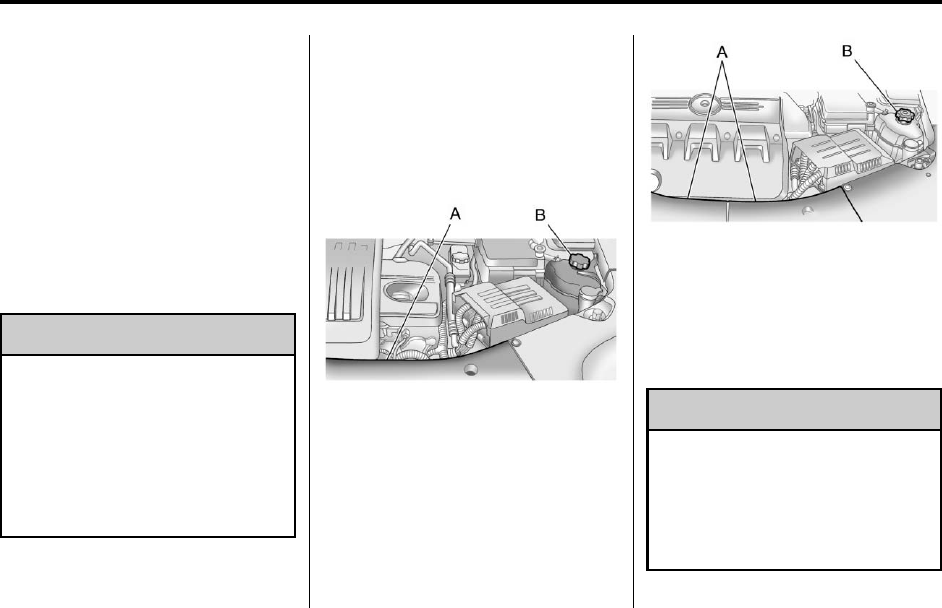 A

B

A

B