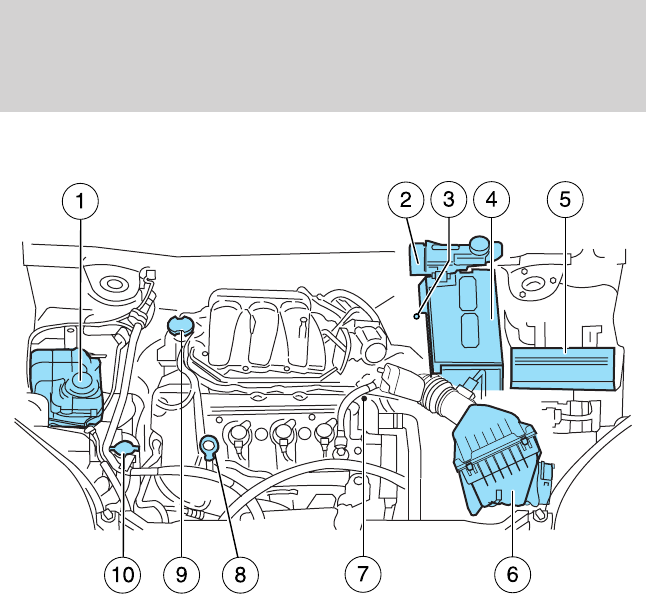 1
2
3
4
5
10
9
8
7
6