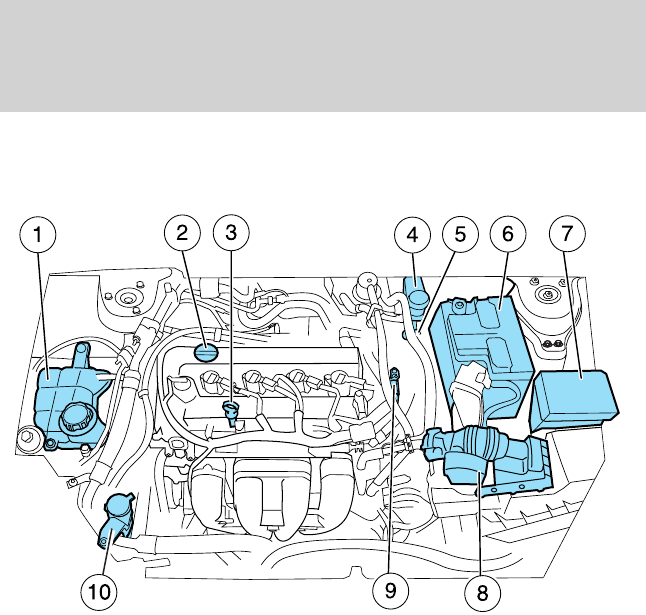 1
2
3
4
5
6
7
10
9
8