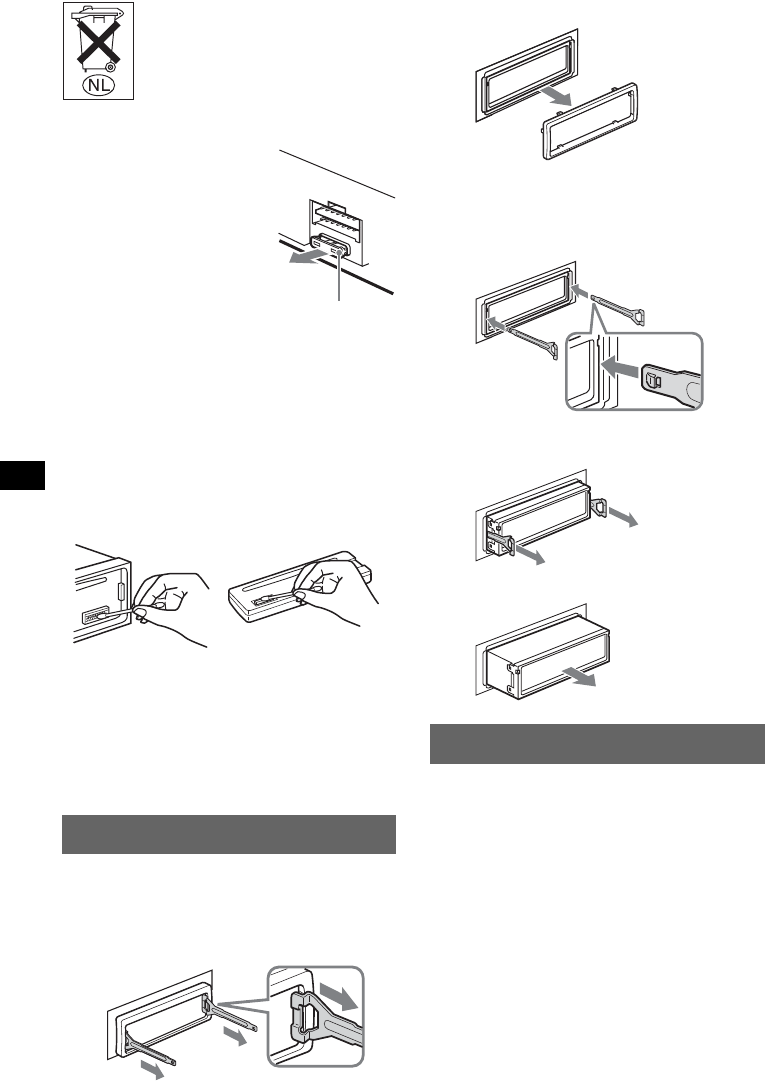 NL