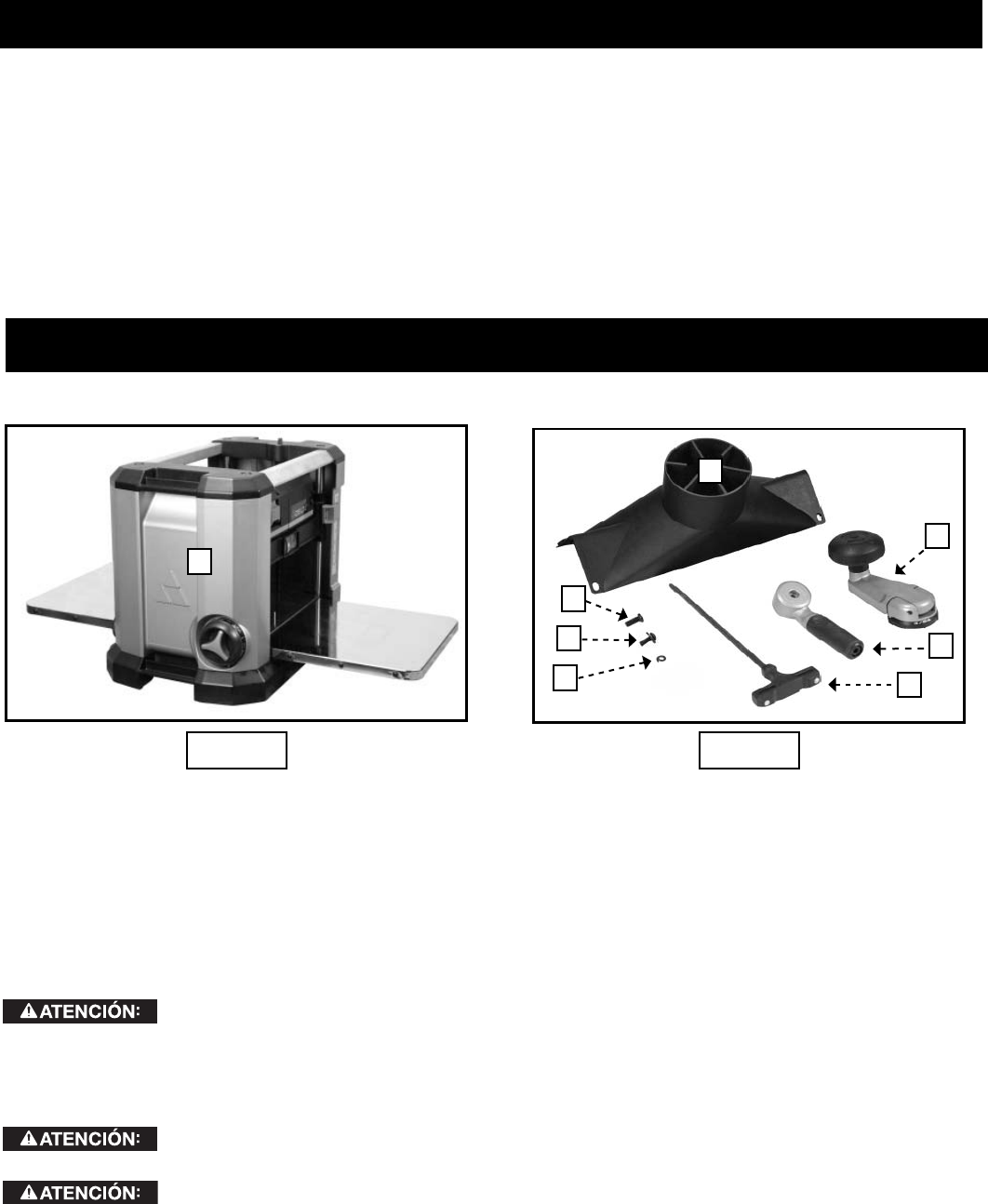 ATENCIÓN:

ATENCIÓN:

ATENCIÓN: