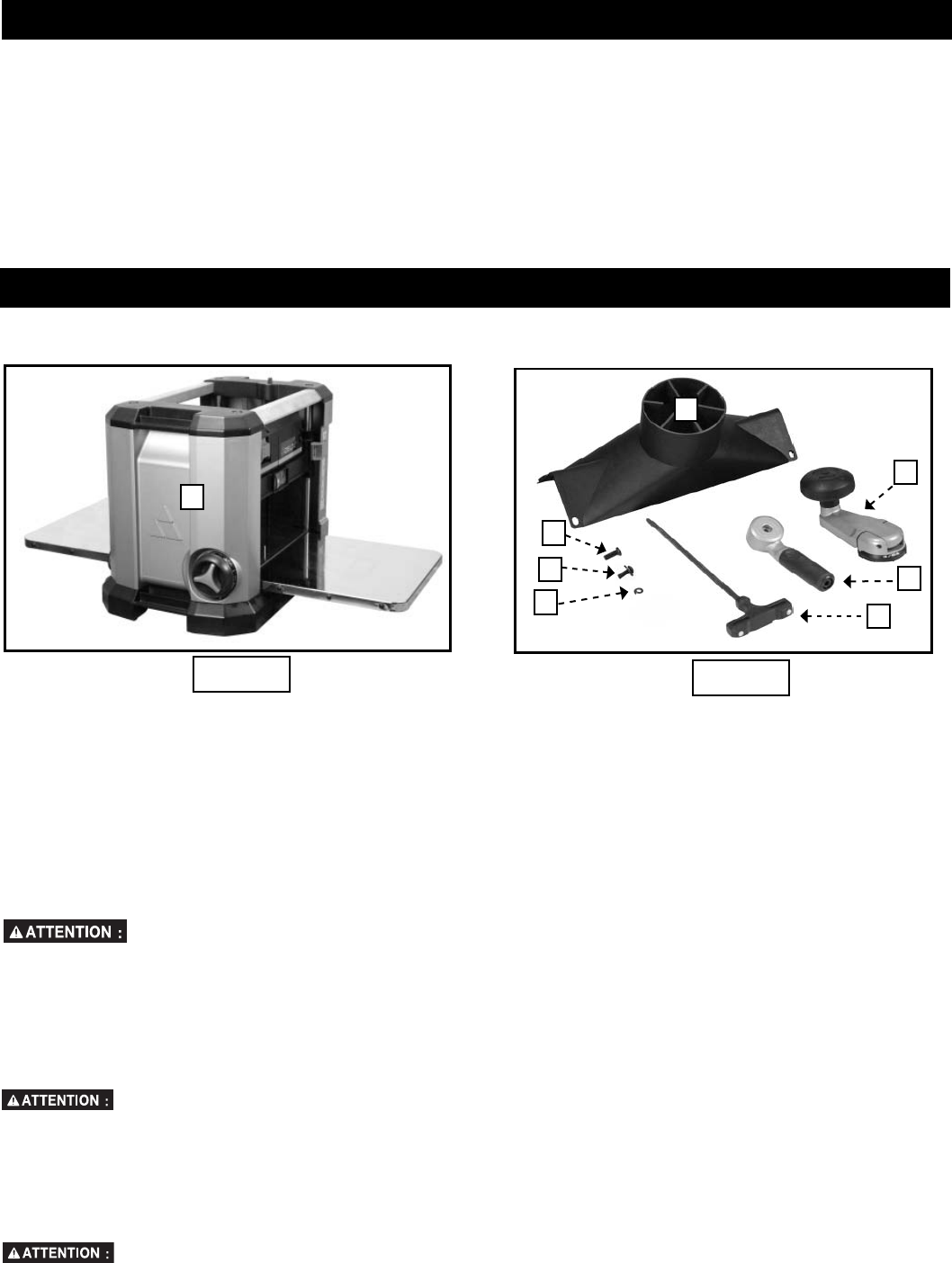 ATTENTION :

ATTENTION :

ATTENTION :