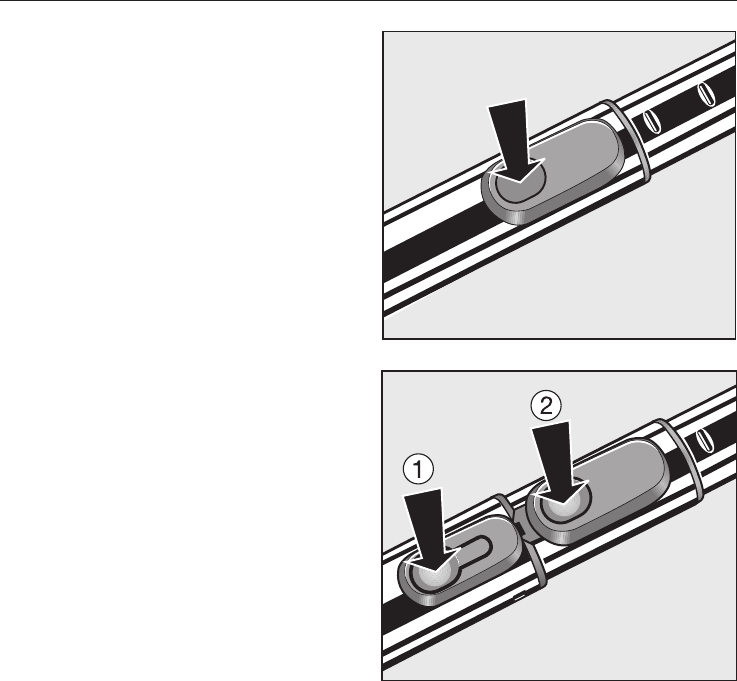 2

1