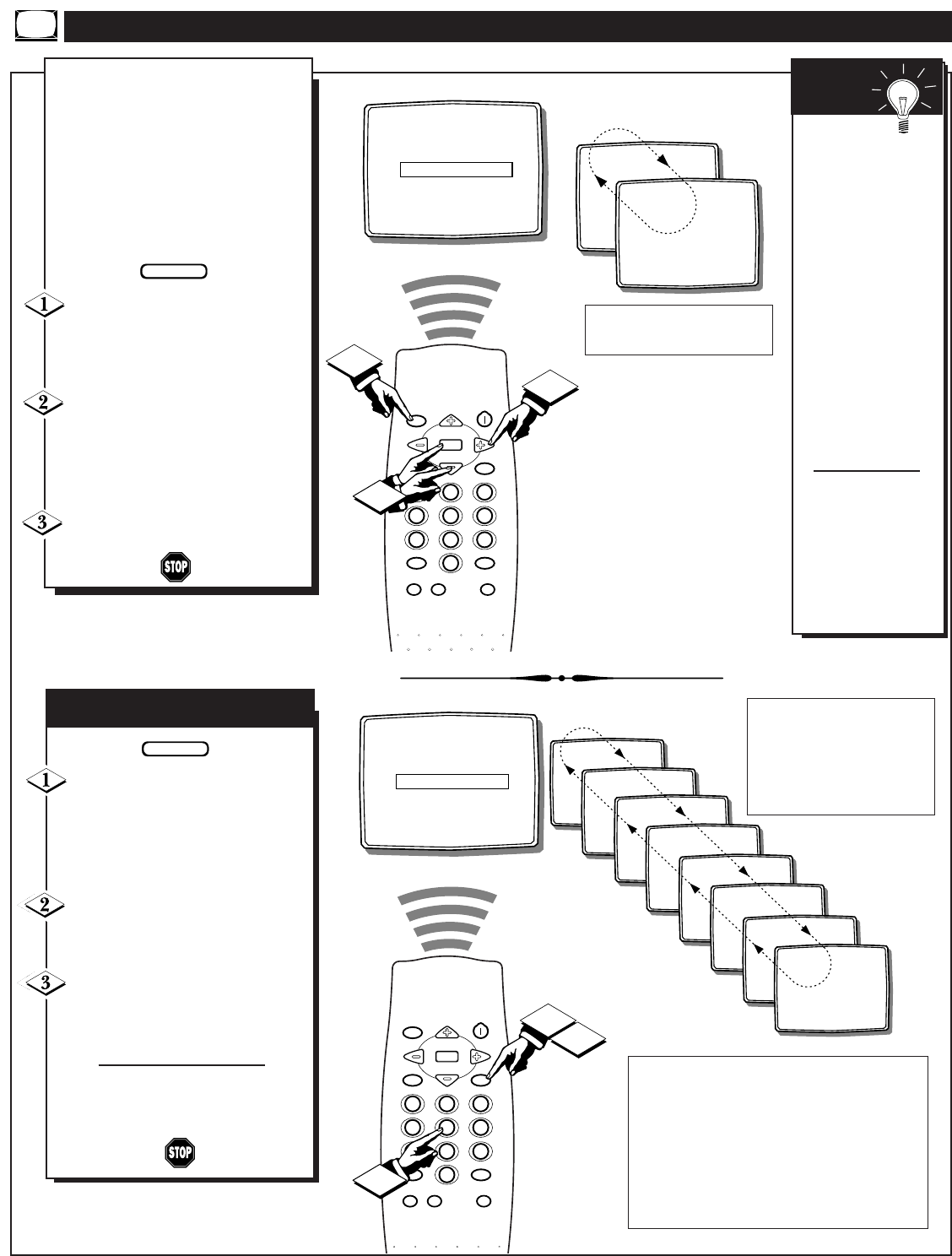 1

2

3

STOP

1

2

3

STOP