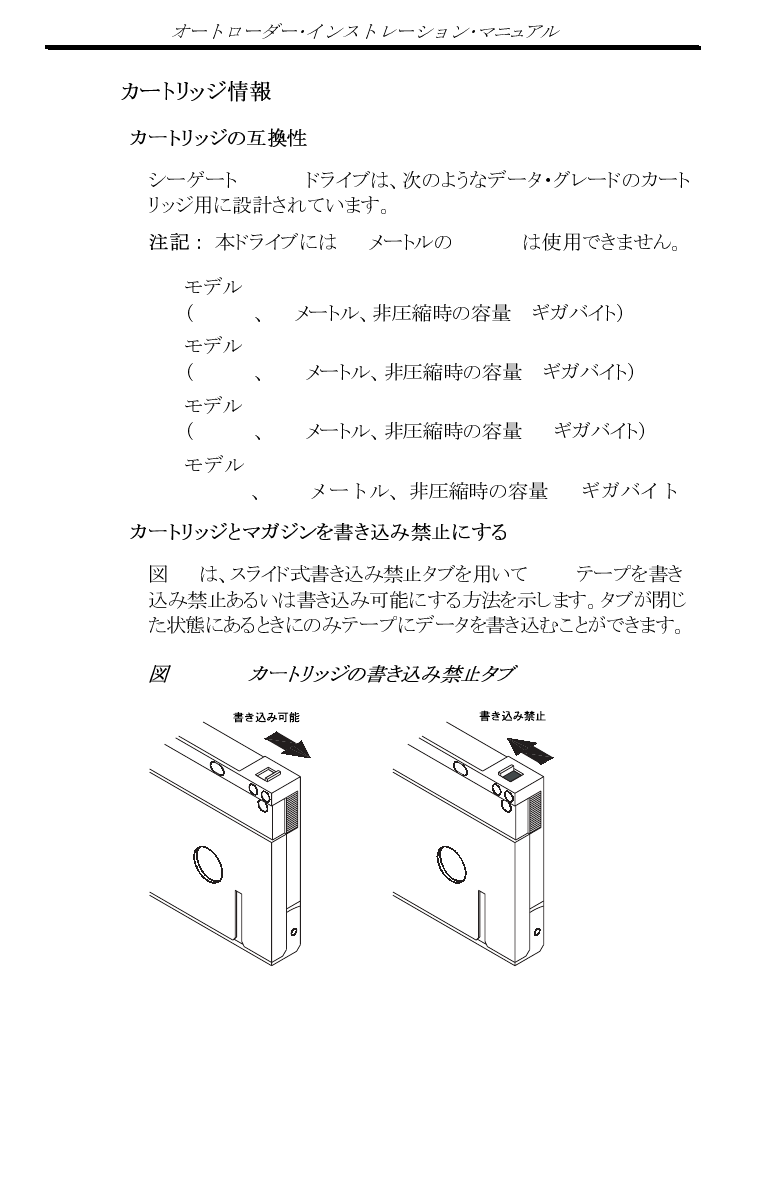 オートローダー・インストレーション・マニュアル

カートリッジ情報

カートリッジの互換性

シーゲート ドライブは、次のようなデータ・グレードのカートリッジ用に設計されています。

注記： 本ドライブには メートルの は使用できません。

モデル
（ 、 メートル、非圧縮時の容量 ギガバイト）

モデル
（ 、 メートル、非圧縮時の容量 ギガバイト）

モデル
（ 、 メートル、非圧縮時の容量 ギガバイト）

モデル
、 メートル、非圧縮時の容量 ギガバイト

カートリッジとマガジンを書き込み禁止にする

図 は、スライド式書き込み禁止タブを用いて テープを書き込み禁止あるいは書き込み可能にする方法を示します。タブが閉じた状態にあるときにのみテープにデータを書き込むことができます。

図 カートリッジの書き込み禁止タブ

書き込み可能

書き込み禁止