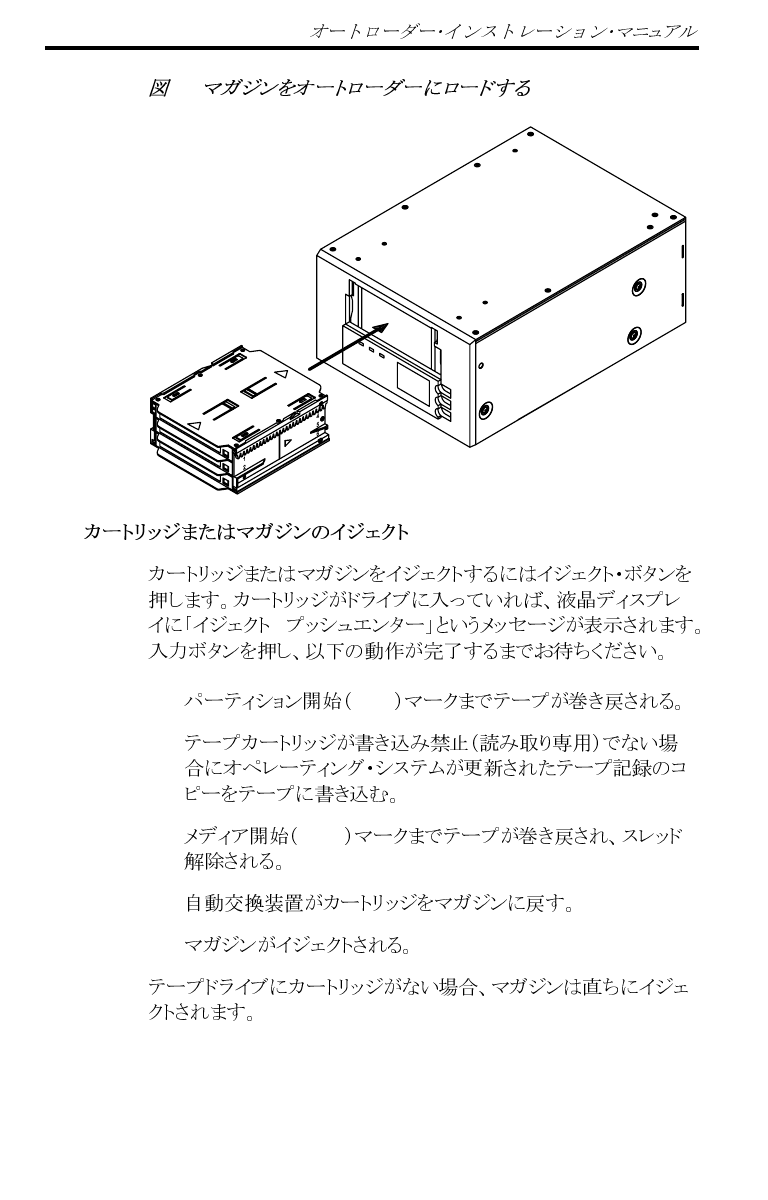 オートローダー・インストレーション・マニュアル

図　　マガジンをオートローダーにロードする

カートリッジまたはマガジンのイジェクト

カートリッジまたはマガジンをイジェクトするにはイジェクト・ボタンを押します。カートリッジがドライブに入っていれば、液晶ディスプレイに「イジェクト　プッシュエンター」というメッセージが表示されます。入力ボタンを押し、以下の動作が完了するまでお待ちください。

パーティション開始（　　）マークまでテープが巻き戻される。

テープカートリッジが書き込み禁止（読み取り専用）でない場合にオペレーティング・システムが更新されたテープ記録のコピーをテープに書き込む。

メディア開始（　　）マークまでテープが巻き戻され、スレッド解除される。

自動交換装置がカートリッジをマガジンに戻す。

マガジンがイジェクトされる。

テープドライブにカートリッジがない場合、マガジンは直ちにイジェクトされます。