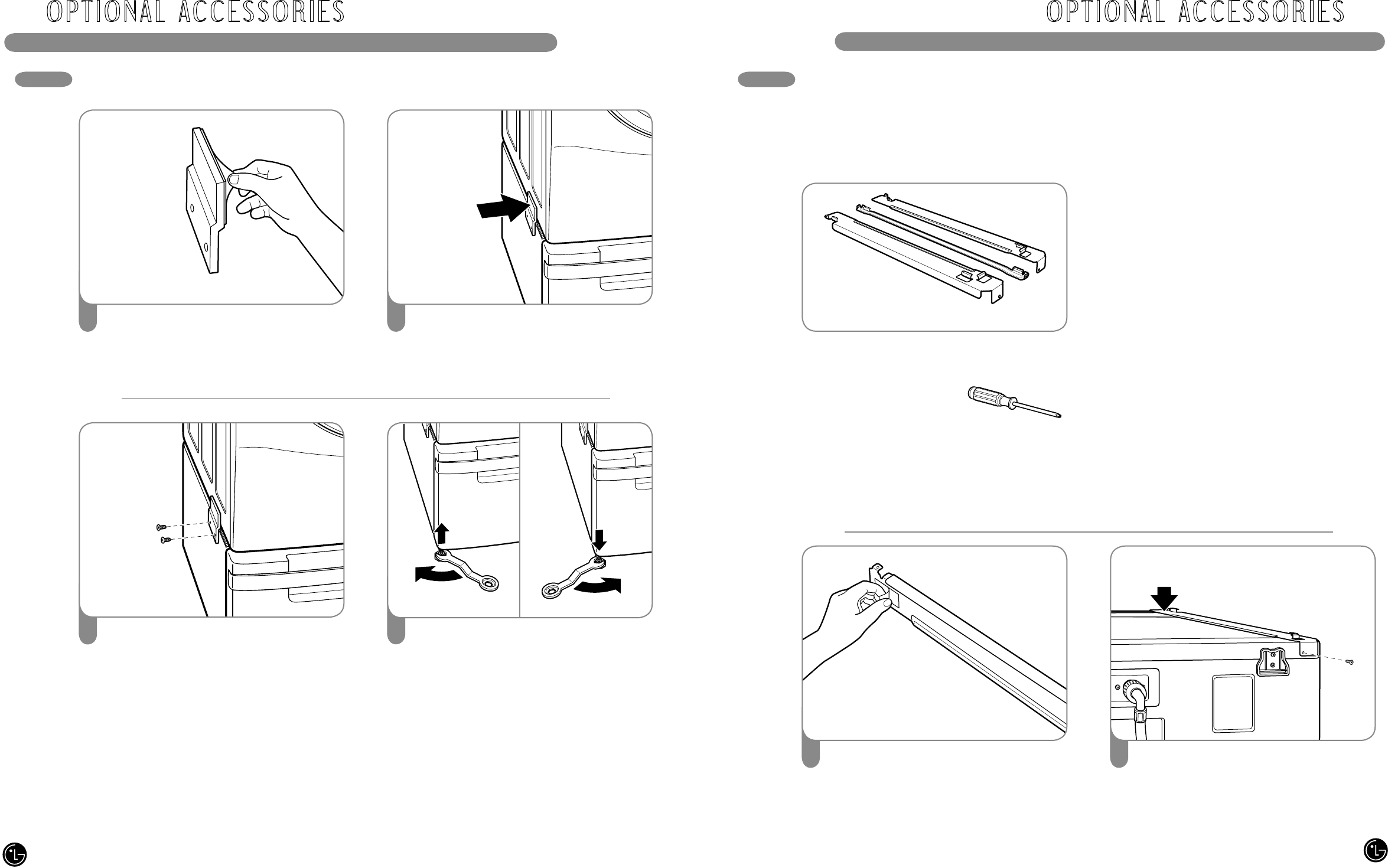 OPTIONAL ACCESSORIES

OPTIONAL ACCESSORIES