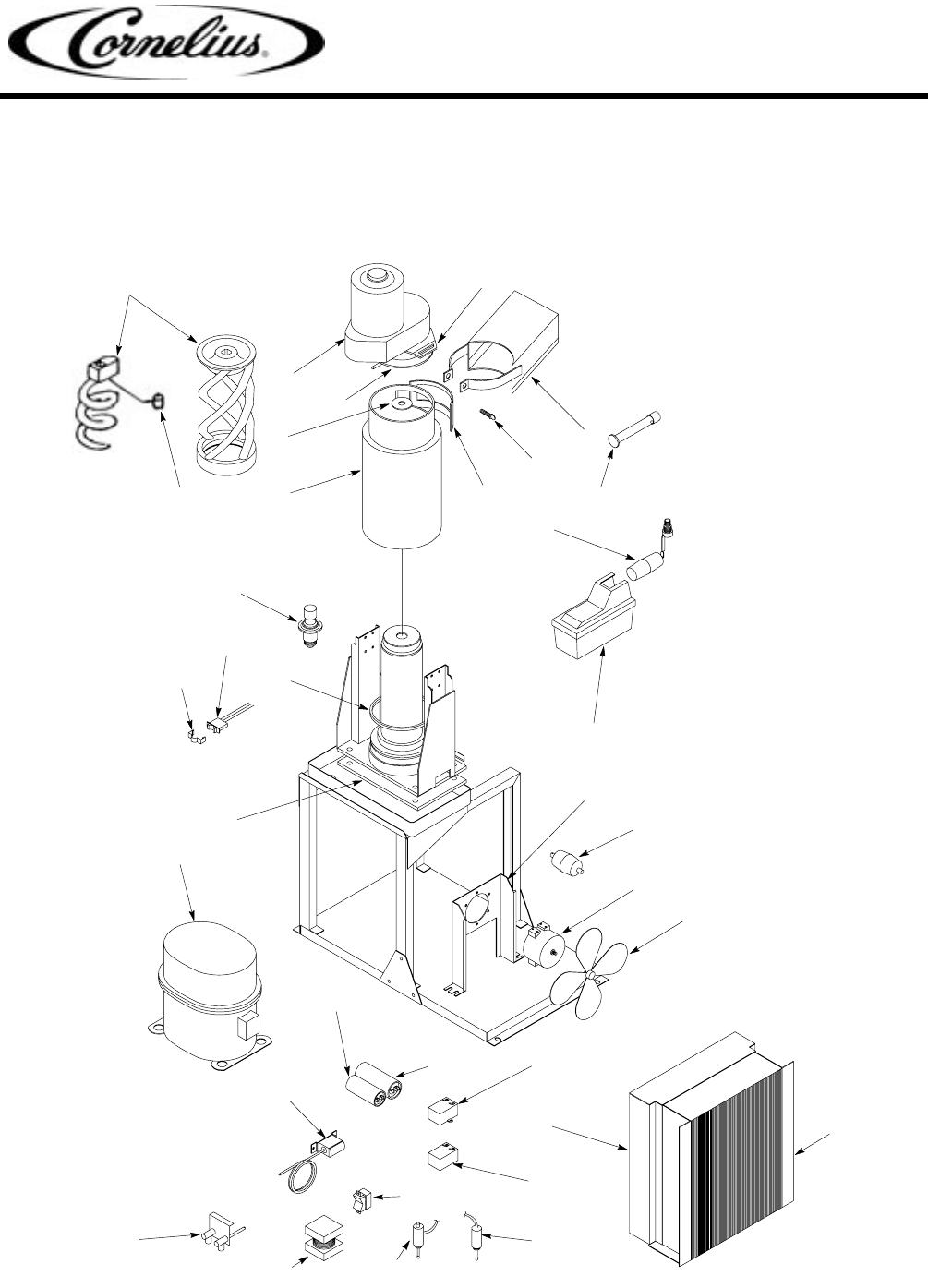 Cornelius®