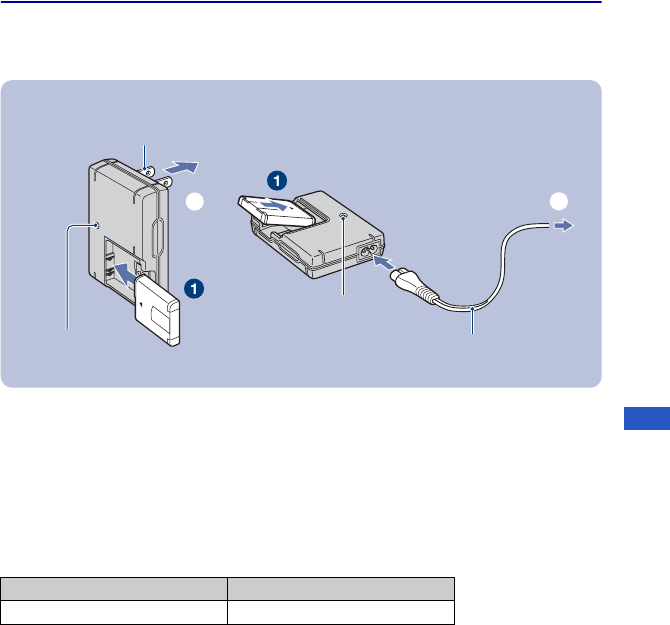 1

1