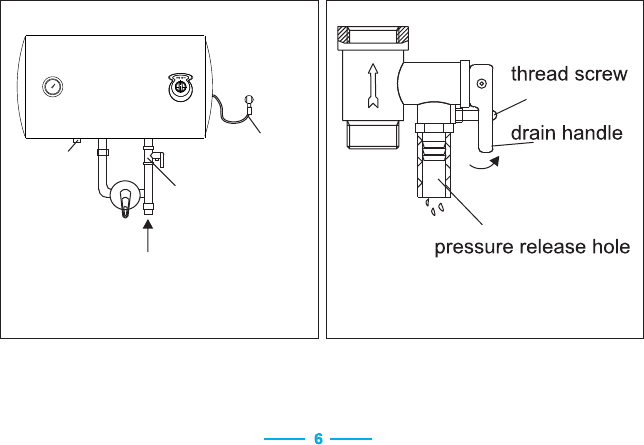 thread screw
drain handle
pressure release hole

6