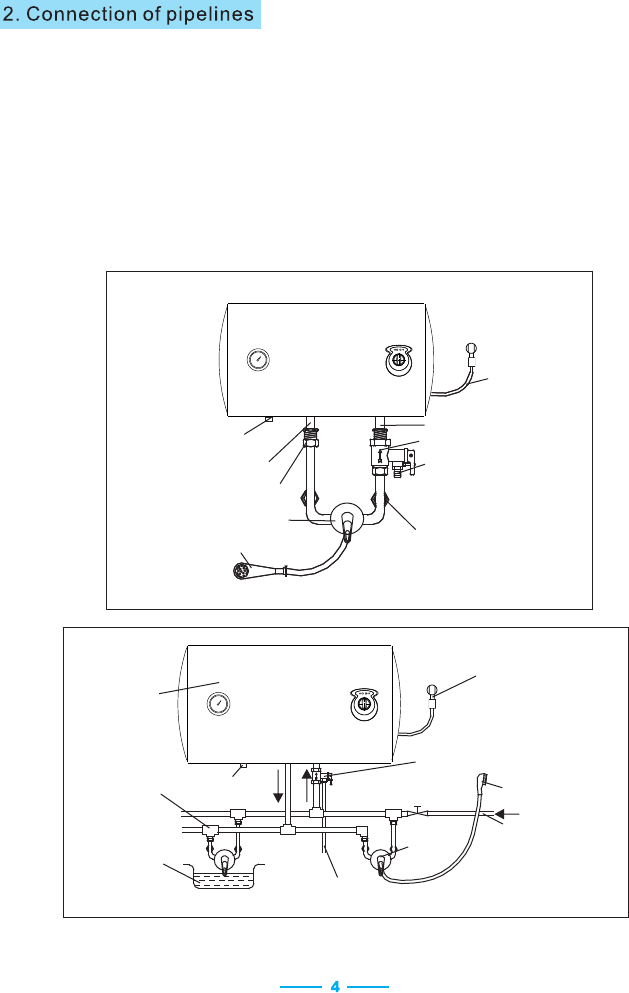 2. Connection of pipelines

4