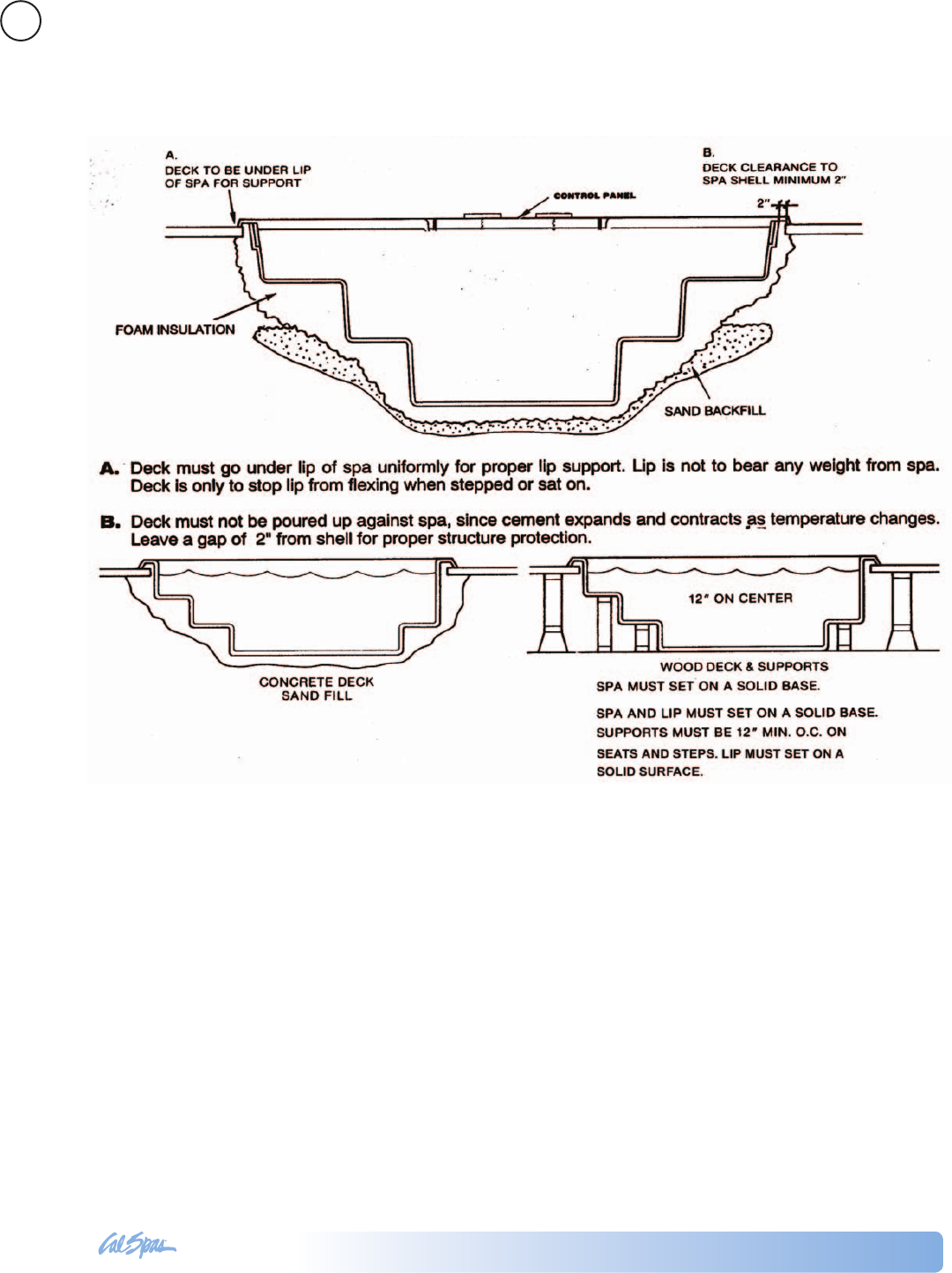 A.
DECK TO BE UNDER LIP OF SPA FOR SUPPORT

B.
DECK CLEARANCE TO SPA SHELL MINIMUM 2"

CONTROL PANEL

2"

FOAM INSULATION

SAND BACKFILL

A. Deck must go under lip of spa uniformly for proper lip support. Lip is not to bear any weight from spa. Deck is only to stop lip from flexing when stepped or sat on.

B. Deck must not be poured up against spa, since cement expands and contracts as temperature changes. Leave a gap of 2" from shell for proper structure protection.

CONCRETE DECK
SAND FILL

12" ON CENTER

WOOD DECK & SUPPORTS
SPA MUST SET ON A SOLID BASE.

SPA AND LIP MUST SET ON A SOLID BASE. SUPPORTS MUST BE 12" MIN. O.C. ON SEATS AND STEPS. LIP MUST SET ON A SOLID SURFACE.

Cal Spas