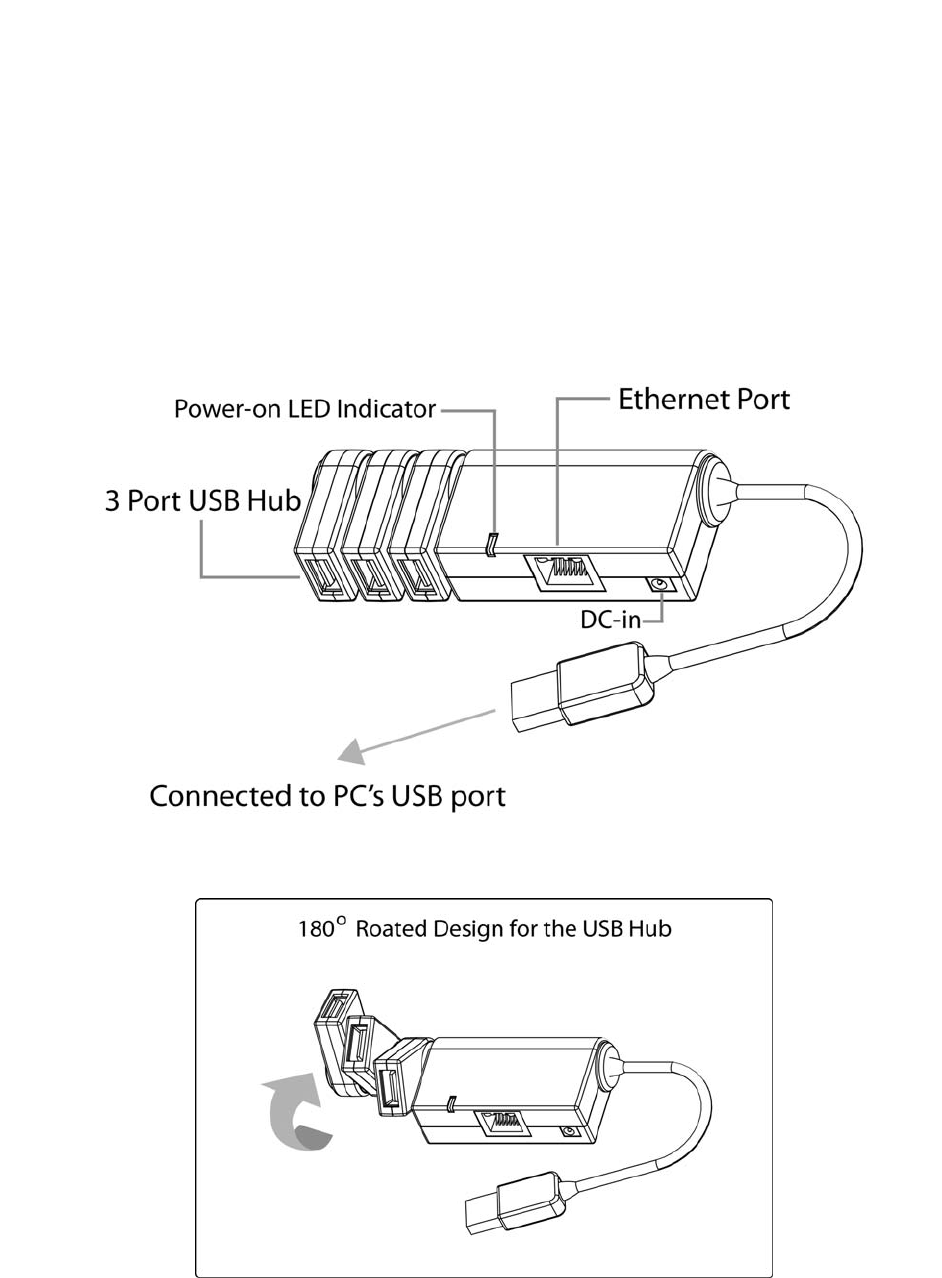 Power-on LED Indicator

Ethernet Port

3 Port USB Hub

DC-in

Connected to PC's USB port

$180^{\circ}$ Roated Design for the USB Hub