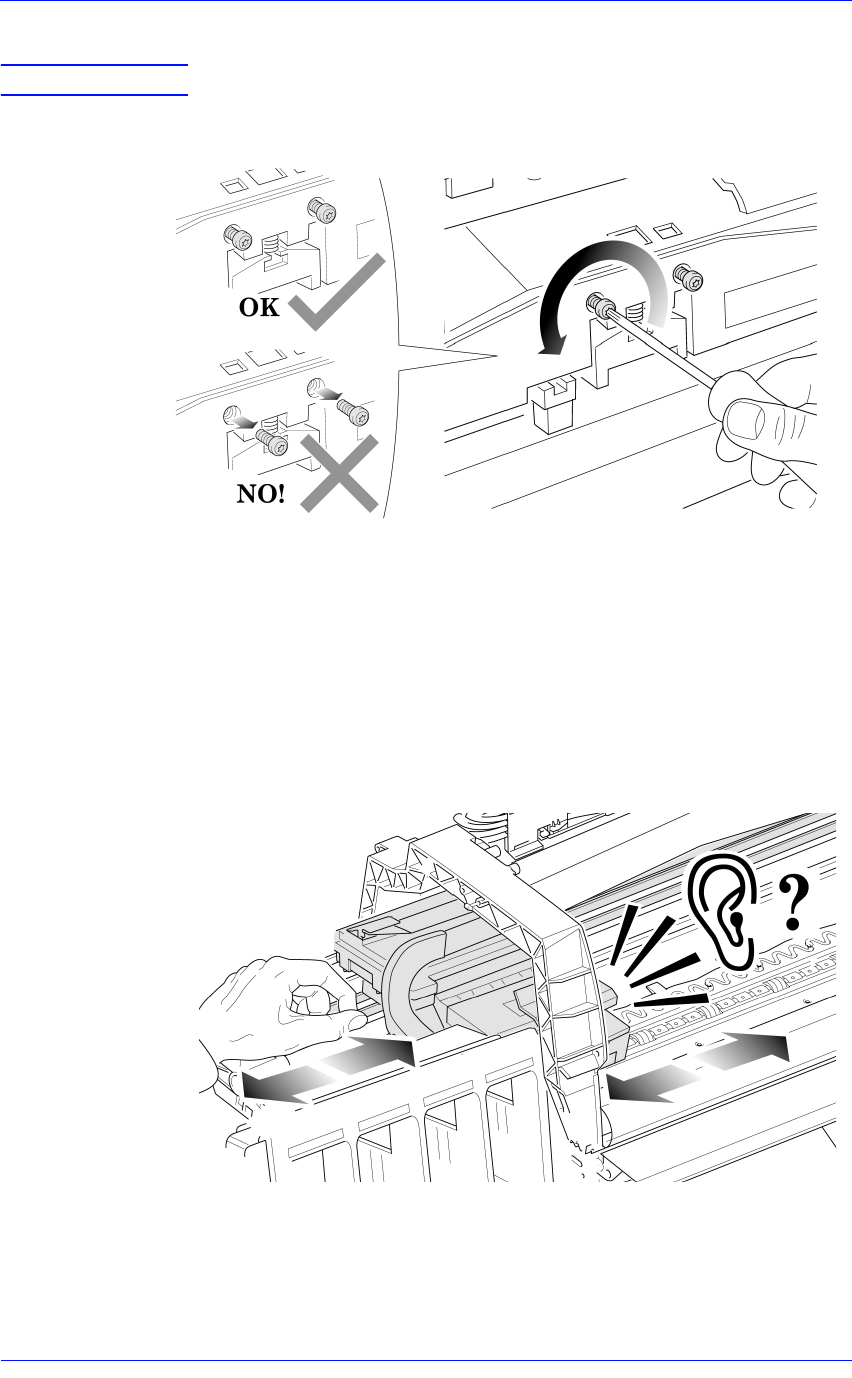 OK

NO!

?